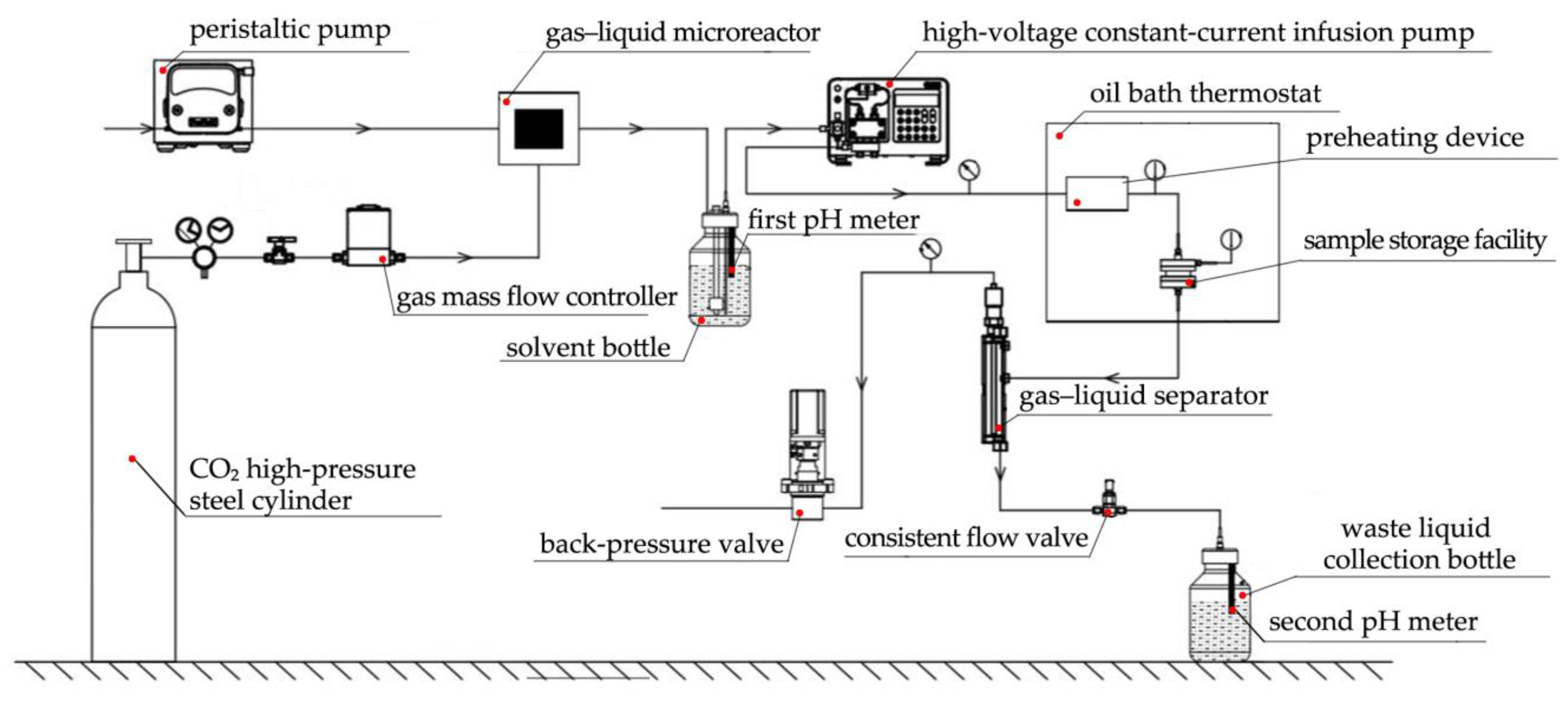 peristaltic pump

gas–liquid microreactor

high-voltage constant-current infusion pump

oil bath thermostat

preheating device

first pH meter

sample storage facility

gas mass flow controller

solvent bottle

gas–liquid separator

$CO_2$ high-pressure steel cylinder

back-pressure valve

consistent flow valve

waste liquid collection bottle

second pH meter