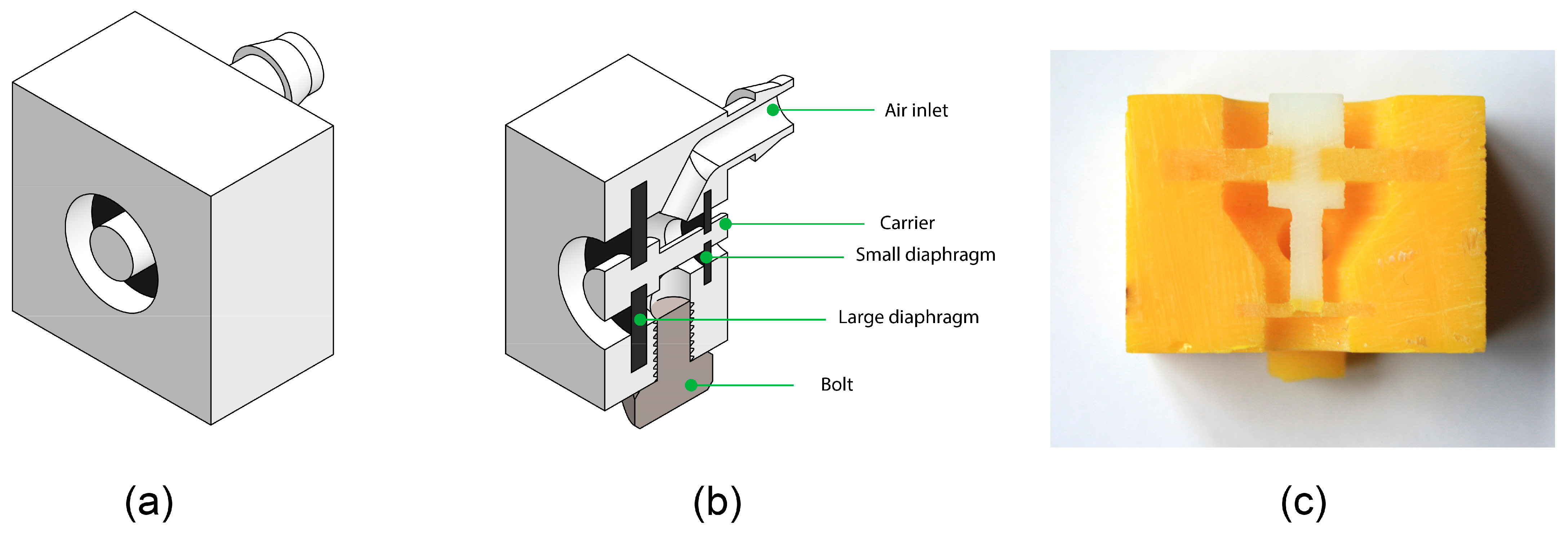 Air inlet

Carrier

Small diaphragm

Large diaphragm

Bolt

(a)

(b)

(c)