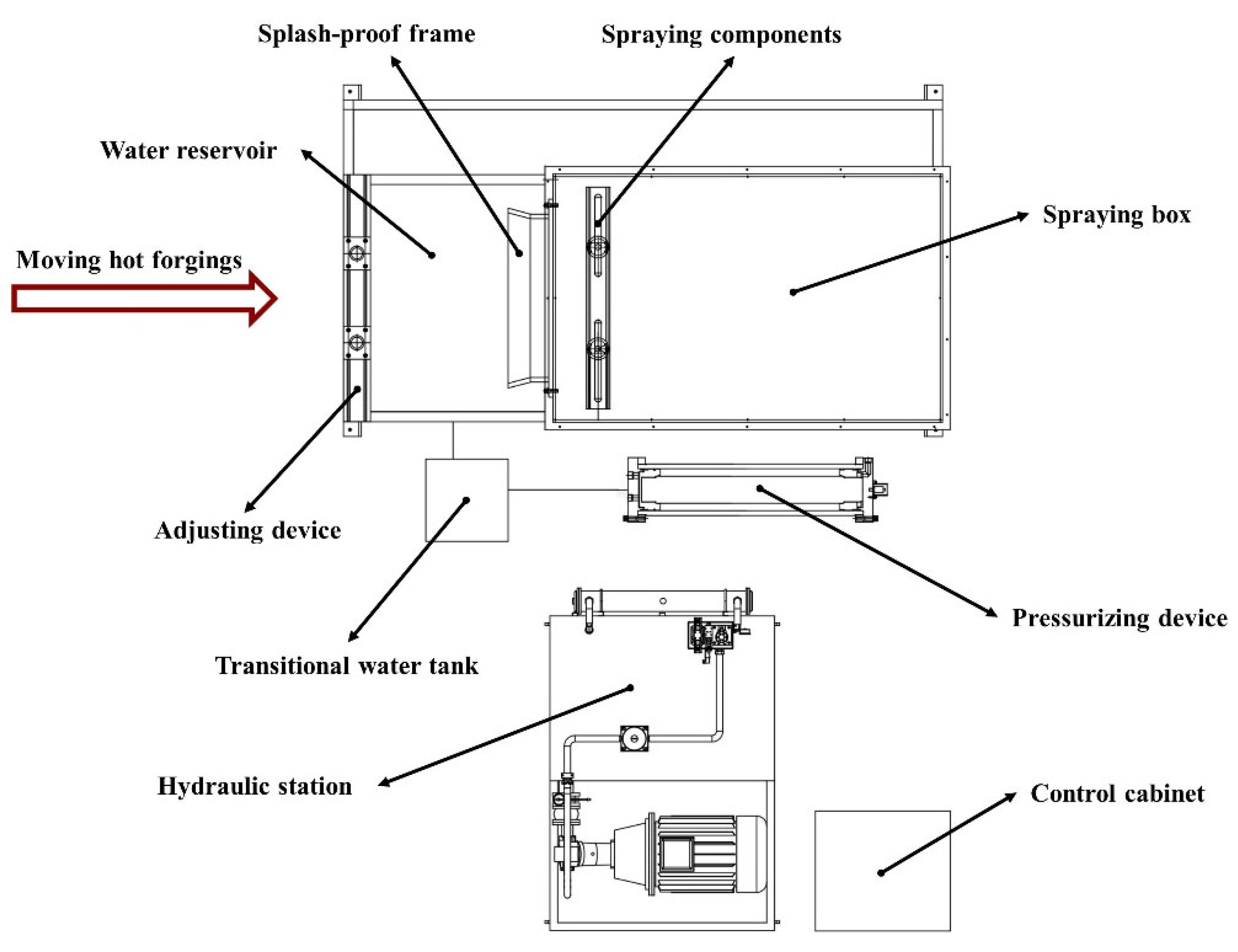 Splash-proof frame

Spraying components

Water reservoir

Spraying box

Moving hot forgings

Adjusting device

Pressurizing device

Transitional water tank

Hydraulic station

Control cabinet