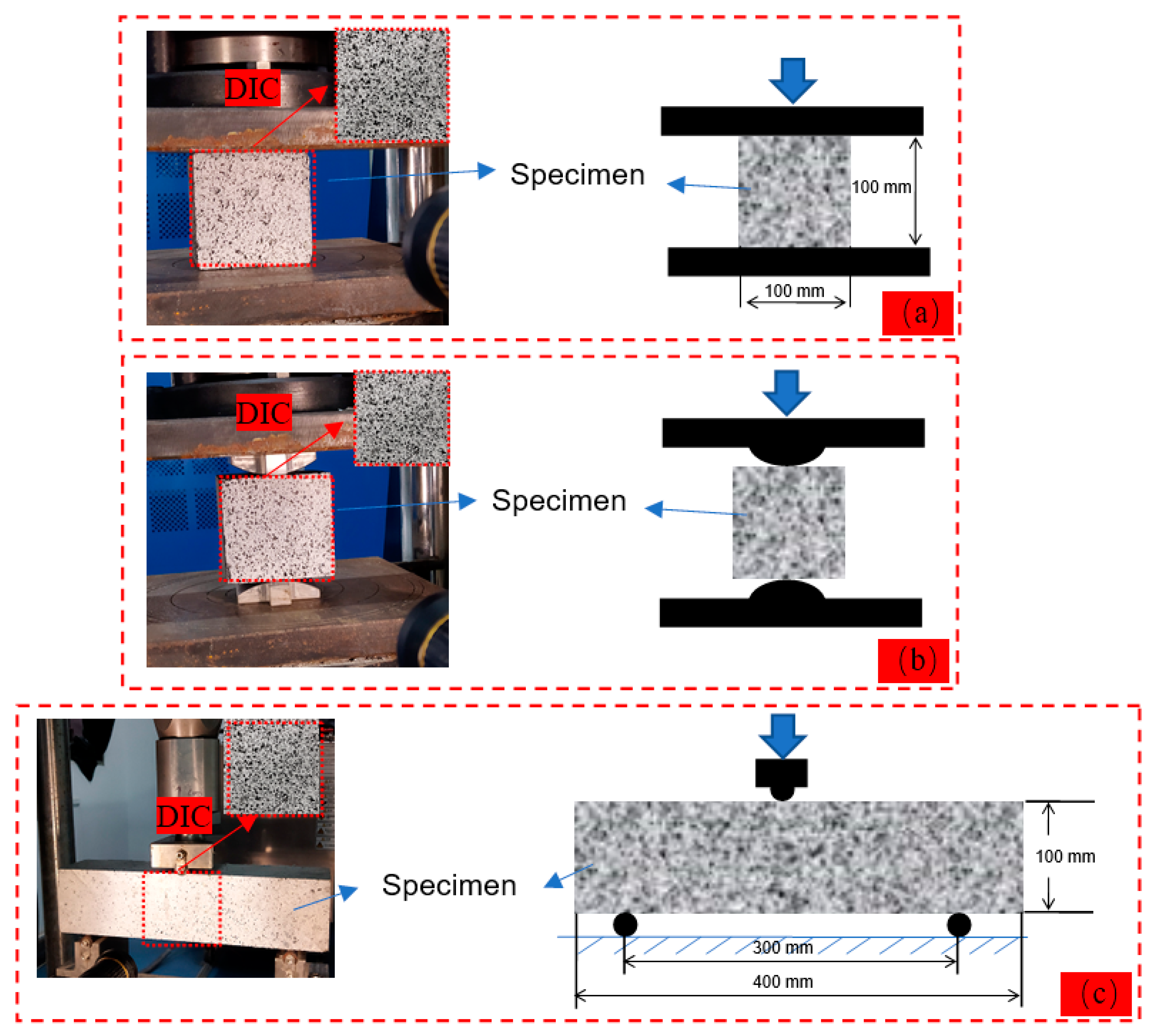 DIC

Specimen

100 mm

100 mm

(a)

DIC

Specimen

(b)

DIC

Specimen

100 mm

300 mm

400 mm

(c)