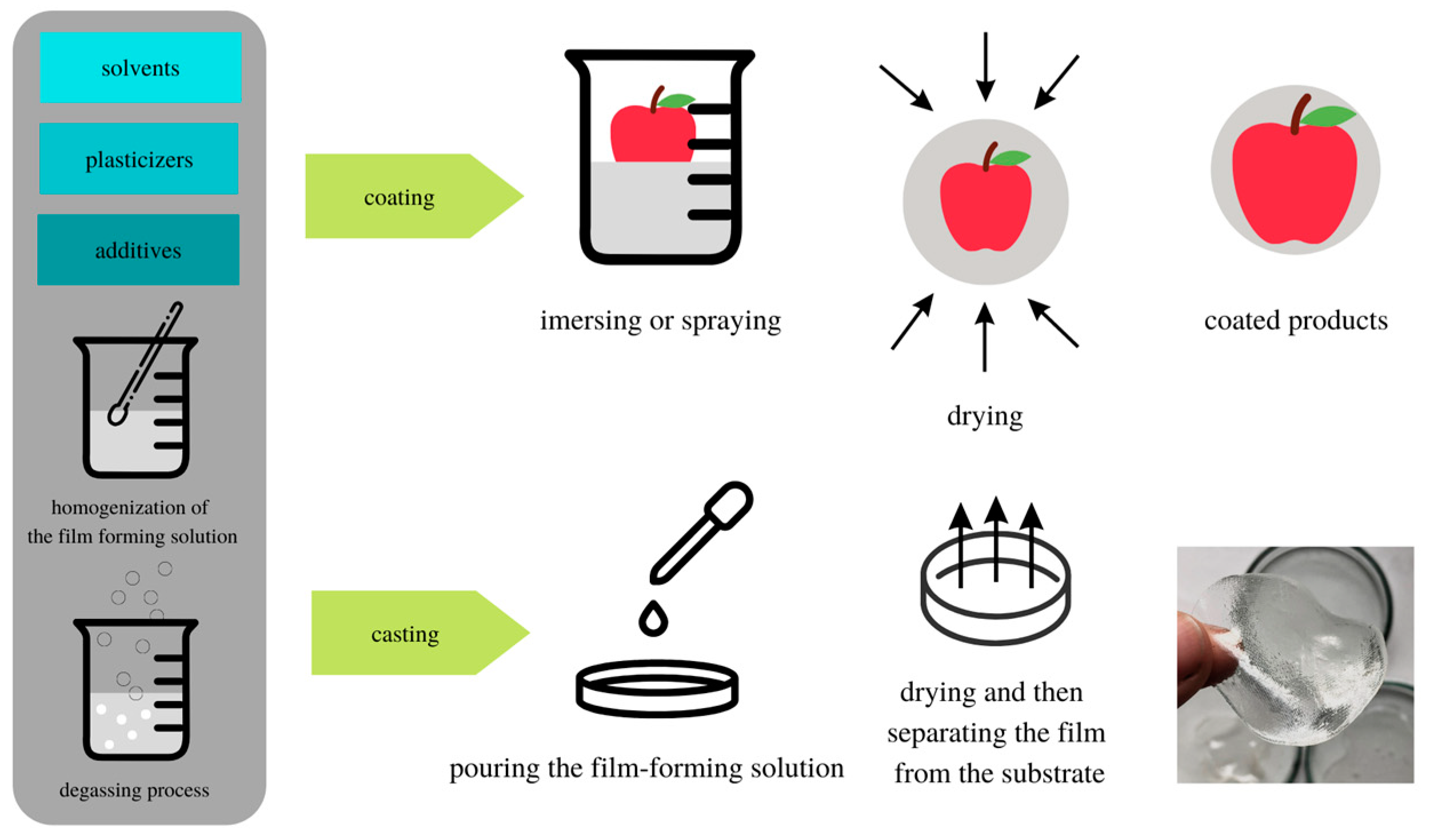 solvents

plasticizers

additives

homogenization of the film forming solution

degassing process

coating

imersing or spraying

drying

coated products

casting

pouring the film-forming solution

drying and then separating the film from the substrate