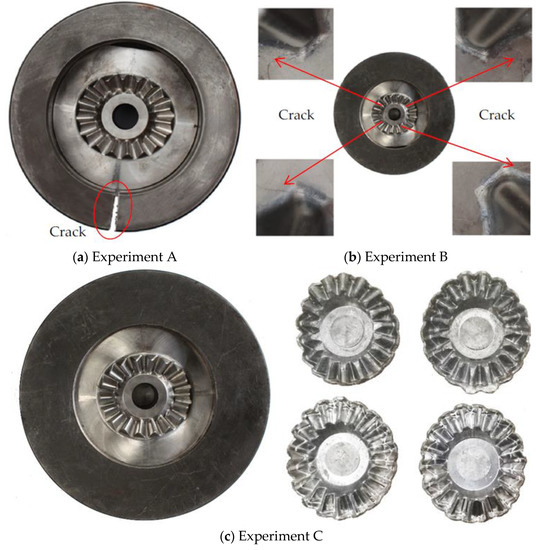 Crack

(a) Experiment A

Crack

Crack

(b) Experiment B

(c) Experiment C