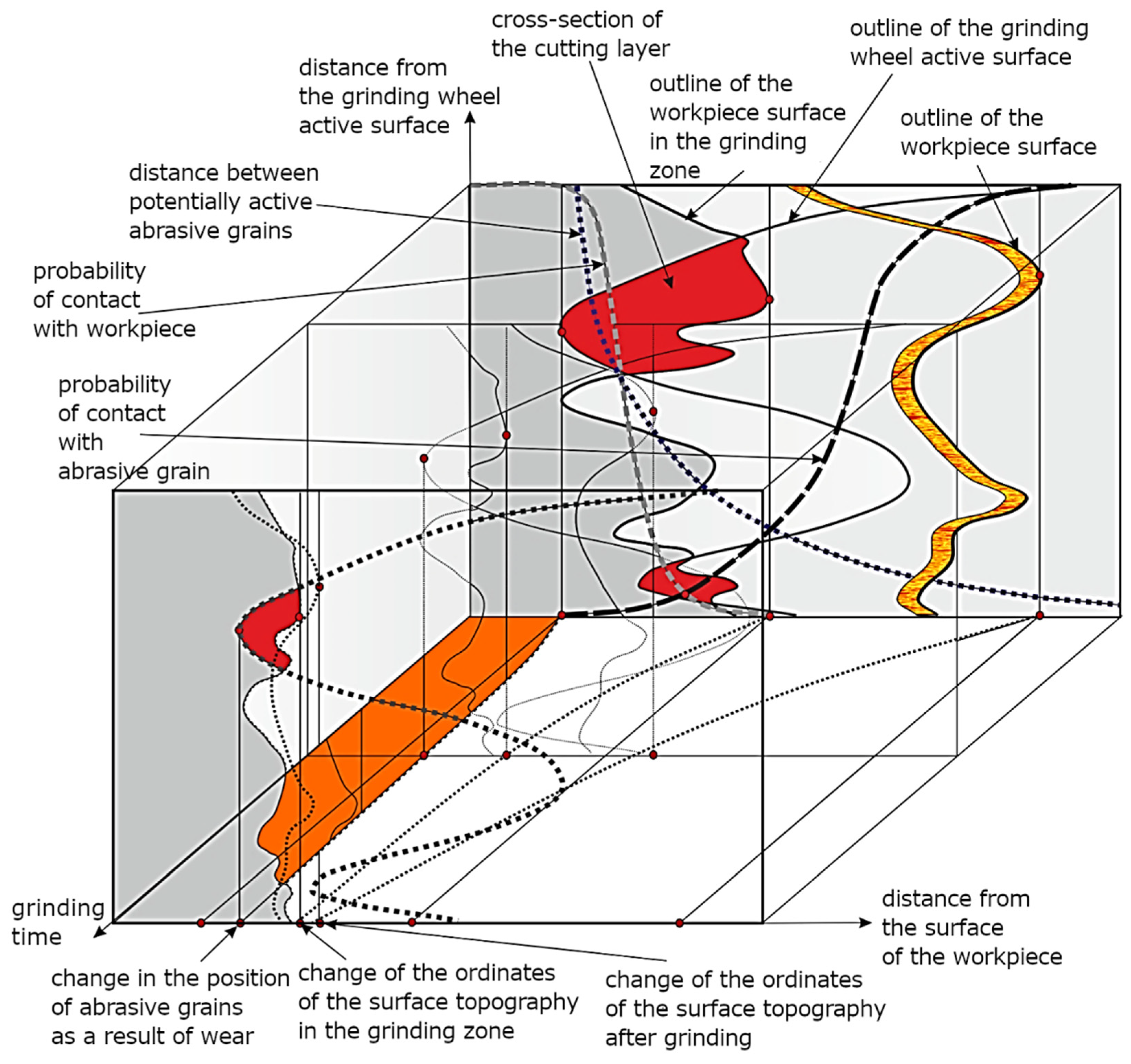 cross-section of the cutting layer

outline of the grinding wheel active surface

distance from the grinding wheel active surface

outline of the workpiece surface in the grinding zone

outline of the workpiece surface

distance between potentially active abrasive grains

probability of contact with workpiece

probability of contact with abrasive grain

grinding time

distance from the surface of the workpiece

change in the position of abrasive grains as a result of wear

change of the ordinates of the surface topography in the grinding zone

change of the ordinates of the surface topography after grinding