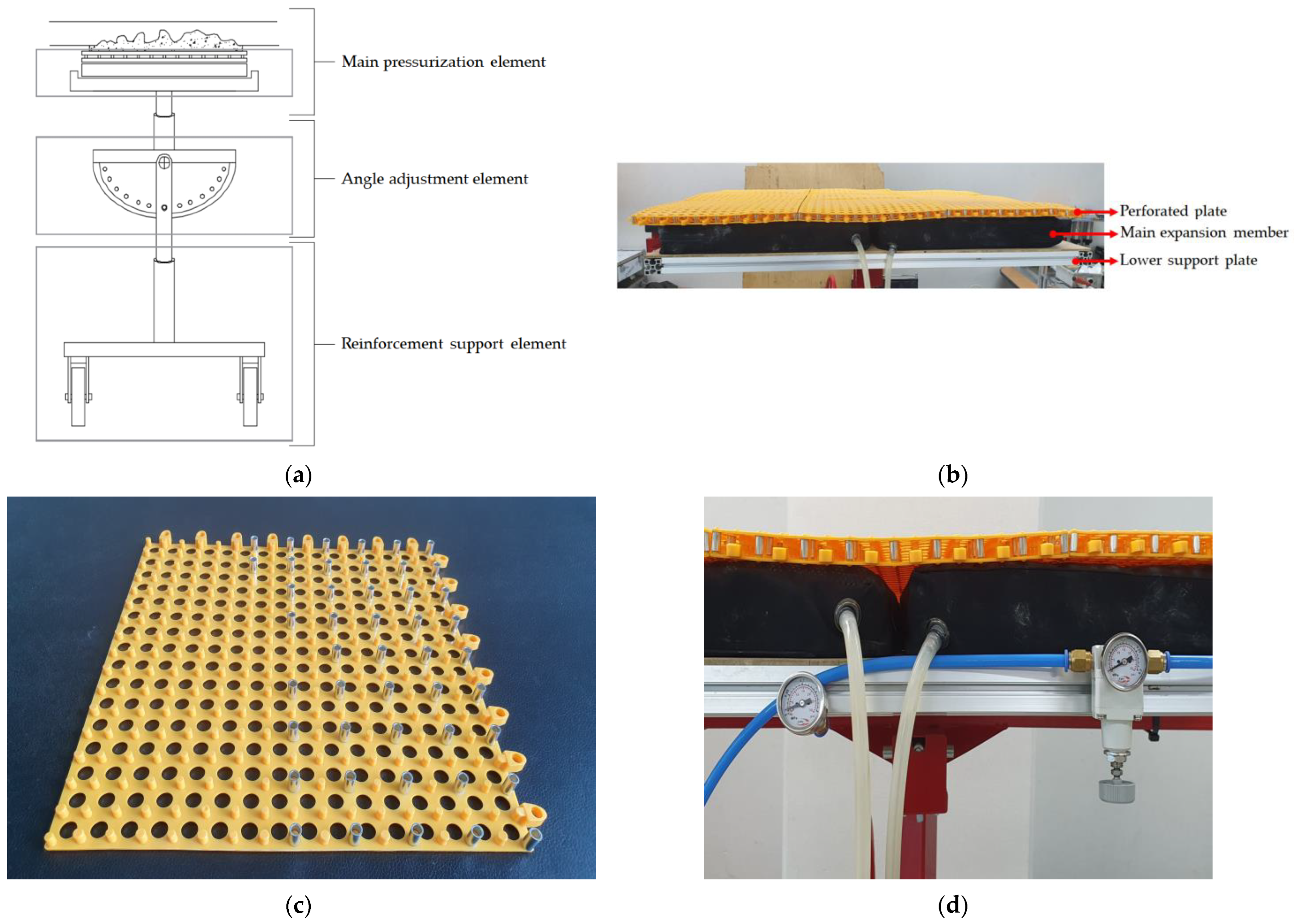 Main pressurization element

Angle adjustment element

Reinforcement support element

(a)

Perforated plate

Main expansion member

Lower support plate

(b)

(c)

(d)