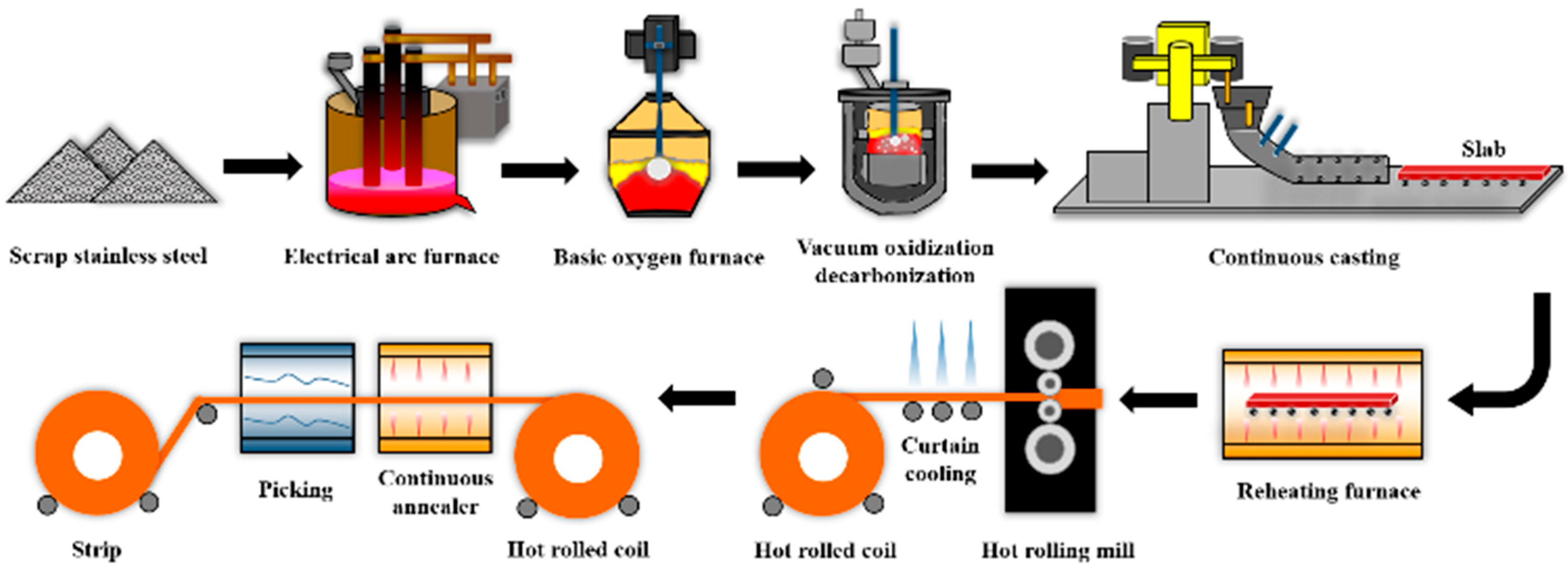 Scrap stainless steel

Electrical arc furnace

Basic oxygen furnace

Vacuum oxidization decarbonization

Slab

Continuous casting

Reheating furnace

Hot rolling mill

Curtain cooling

Hot rolled coil

Hot rolled coil

Continuous annealer

Picking

Strip