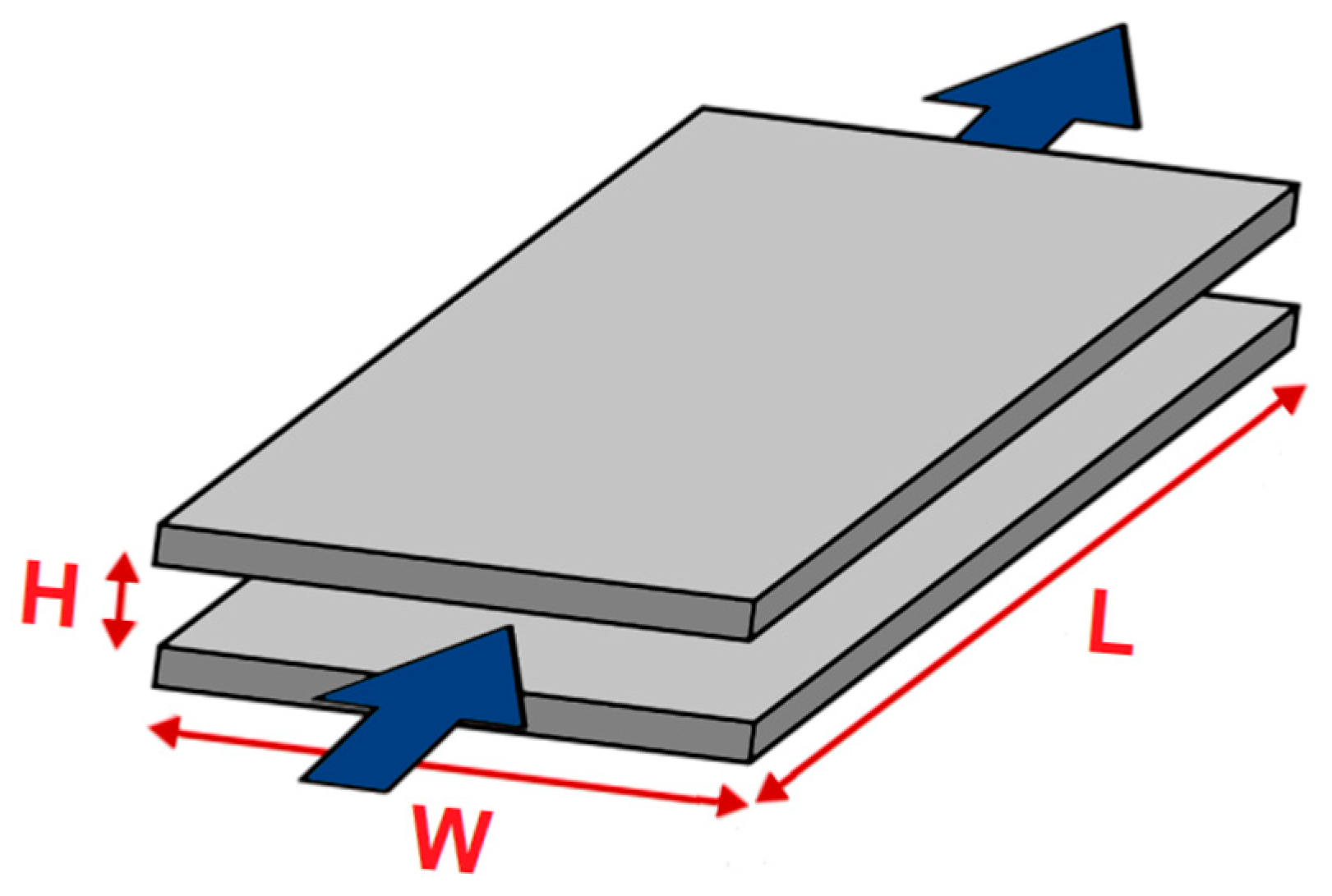 H
L
W