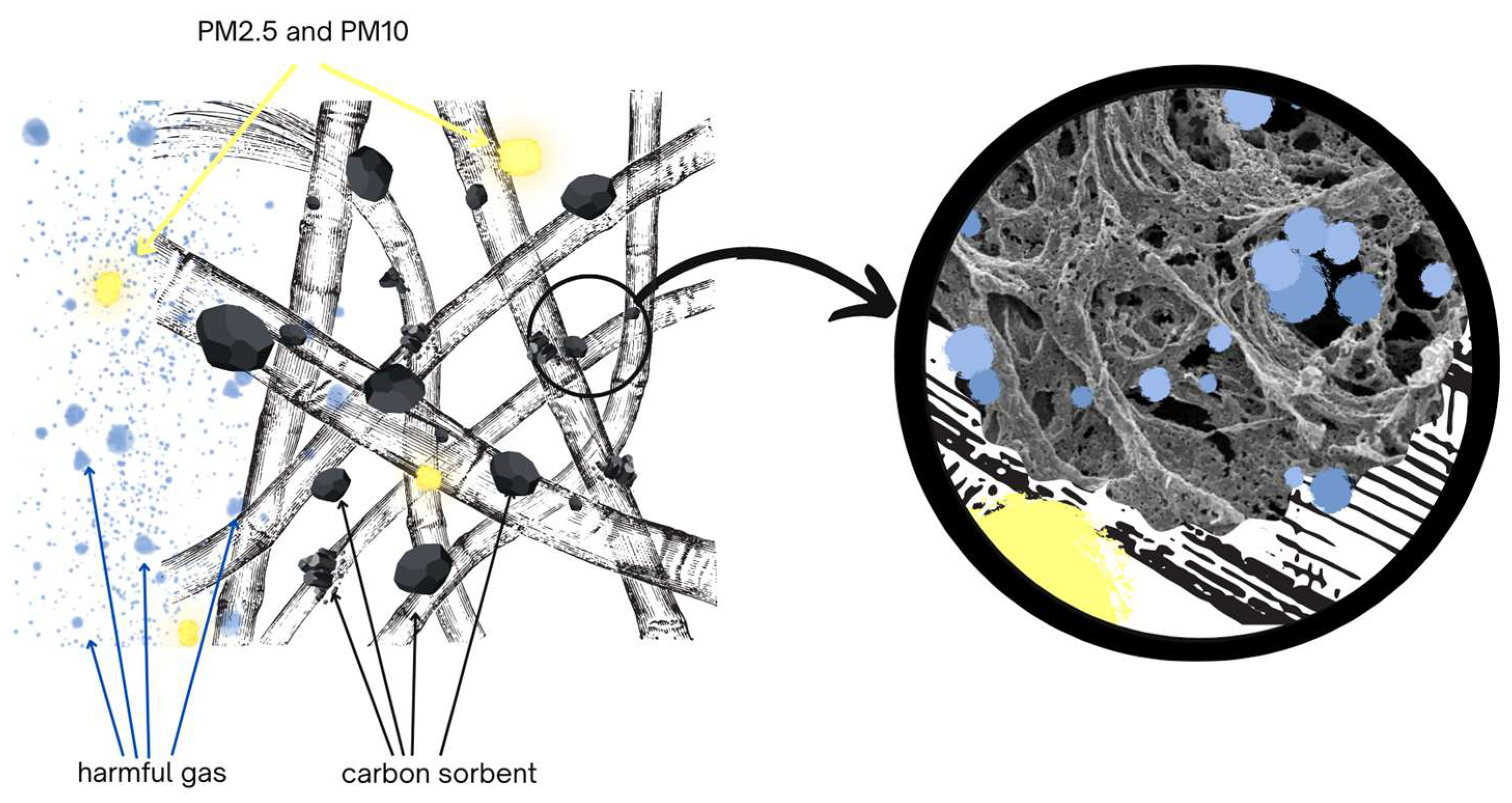 PM2.5 and PM10

harmful gas

carbon sorbent