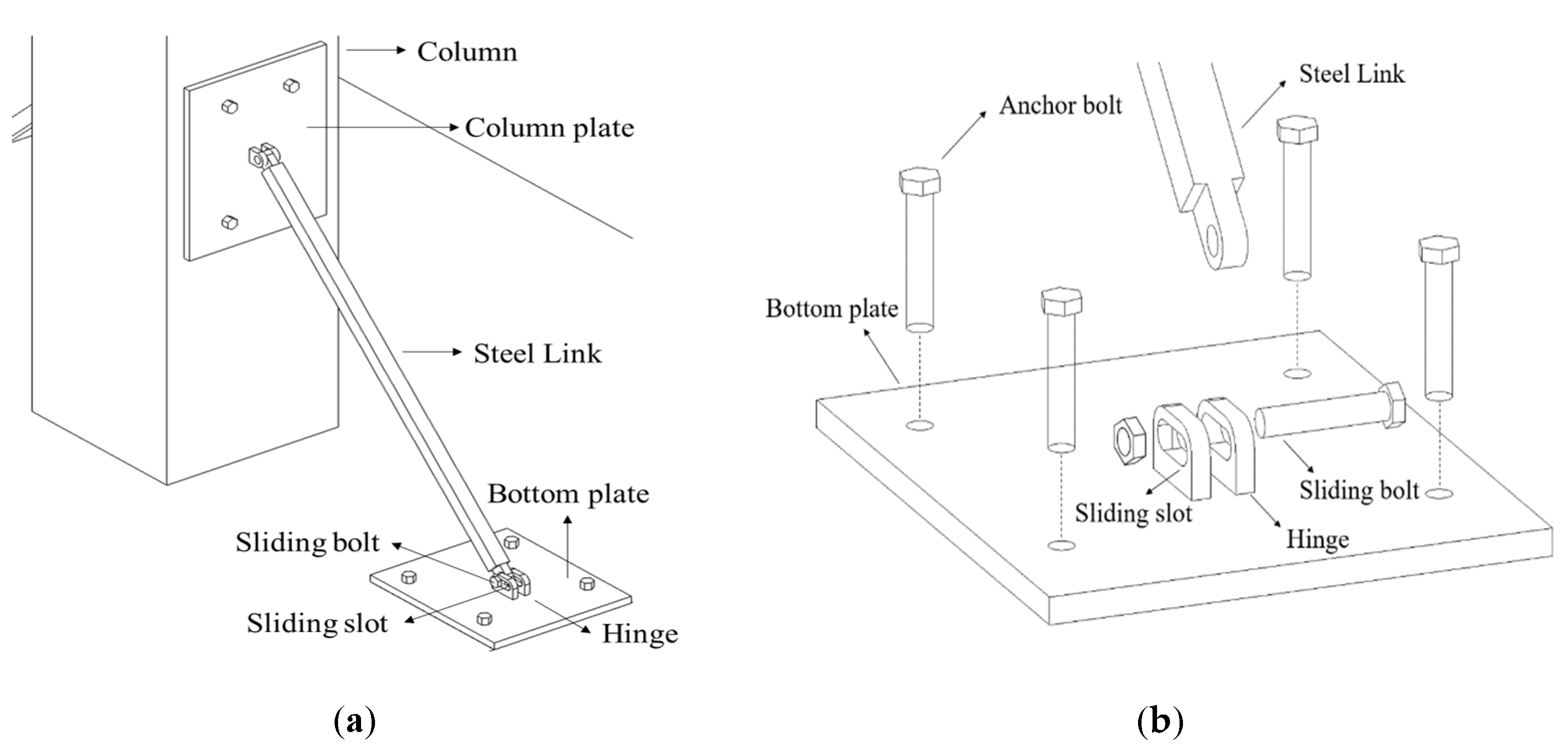 Column
Column plate
Steel Link
Bottom plate
Sliding bolt
Sliding slot
Hinge
(a)

Steel Link
Anchor bolt
Bottom plate
Sliding bolt
Sliding slot
Hinge
(b)