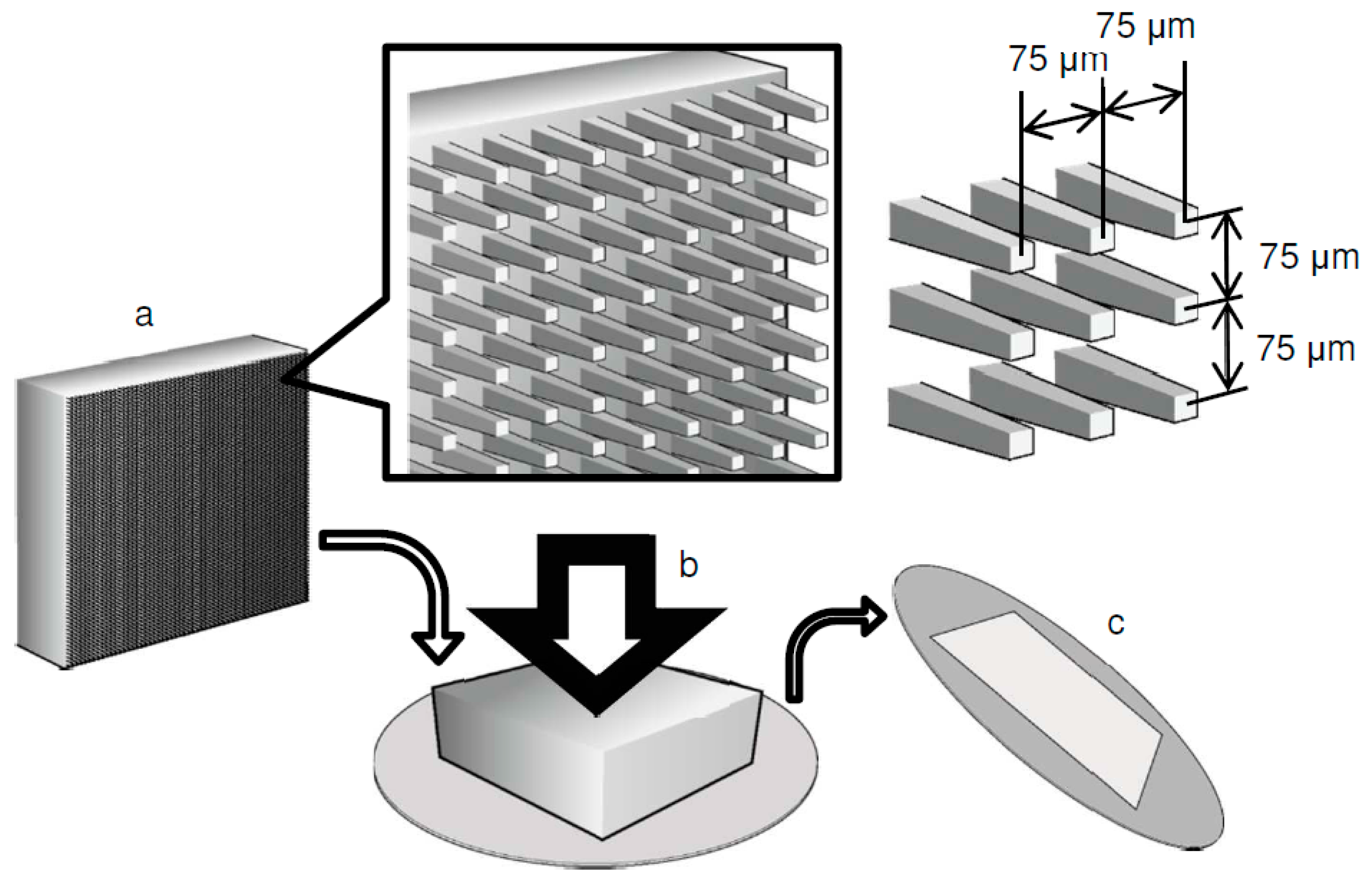 75 μm
75 μm
75 μm
75 μm
a
b
c