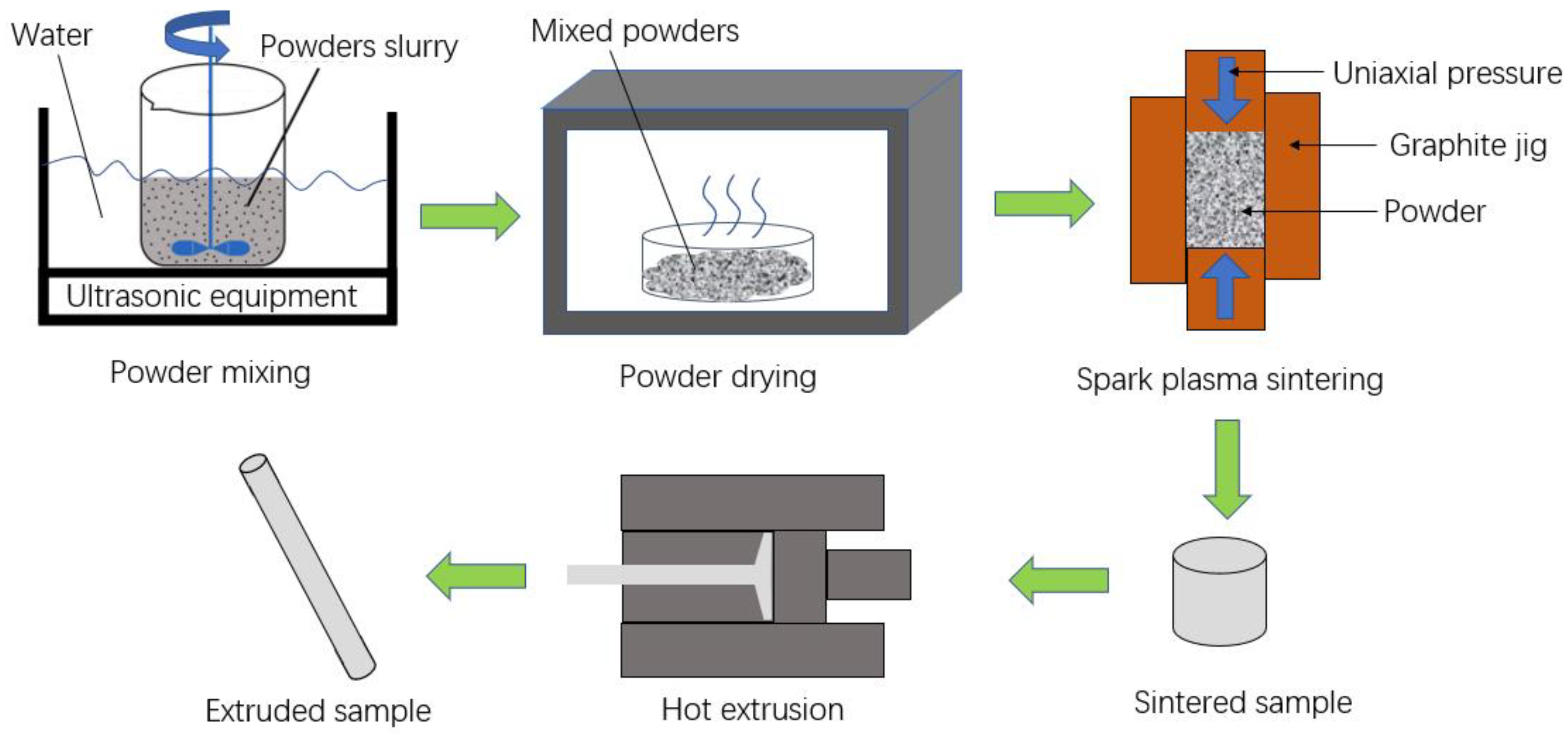 Water
Powders slurry
Ultrasonic equipment
Powder mixing

Mixed powders
Powder drying

Uniaxial pressure
Graphite jig
Powder
Spark plasma sintering

Sintered sample

Hot extrusion

Extruded sample