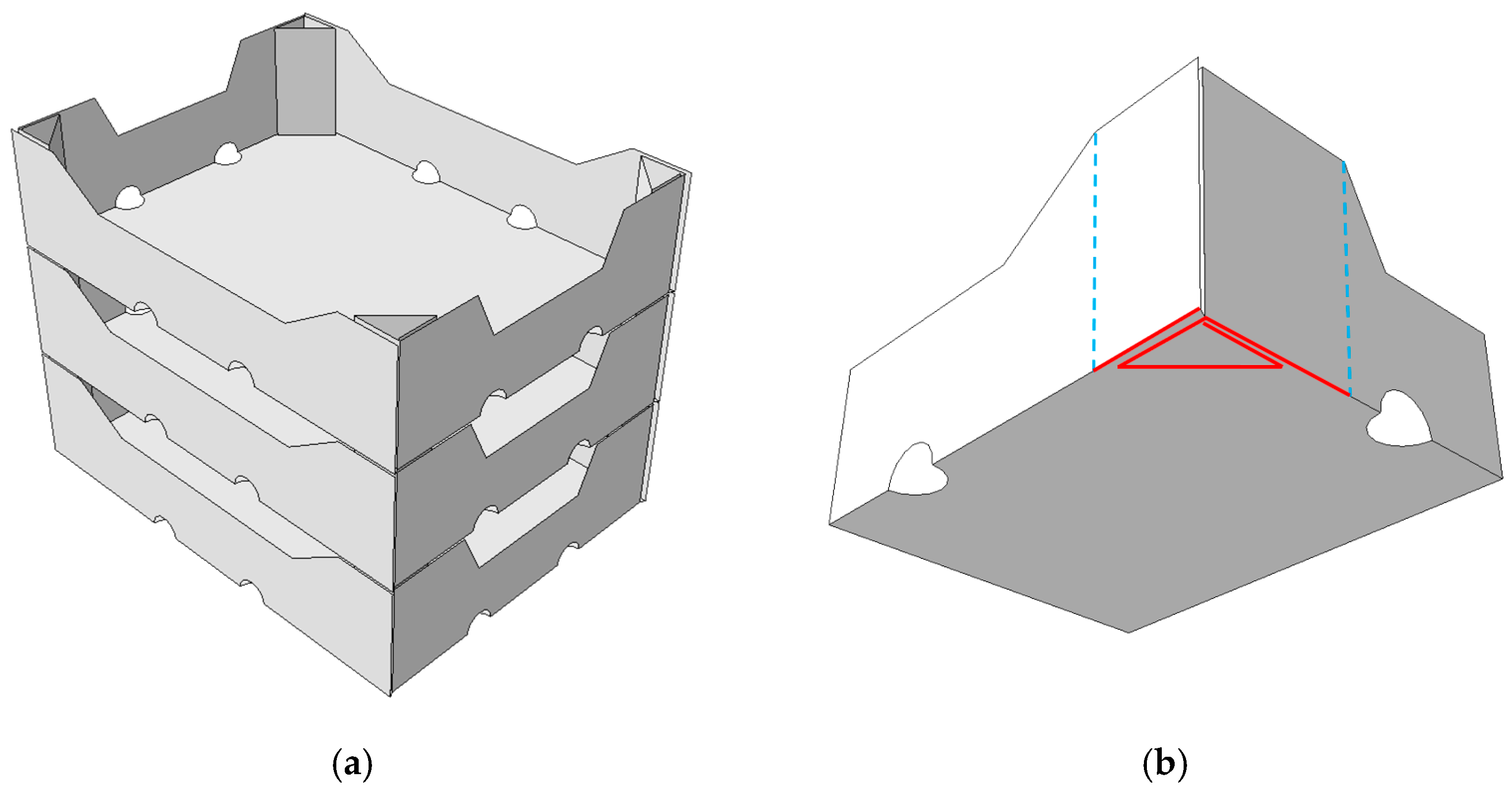 (a)

(b)