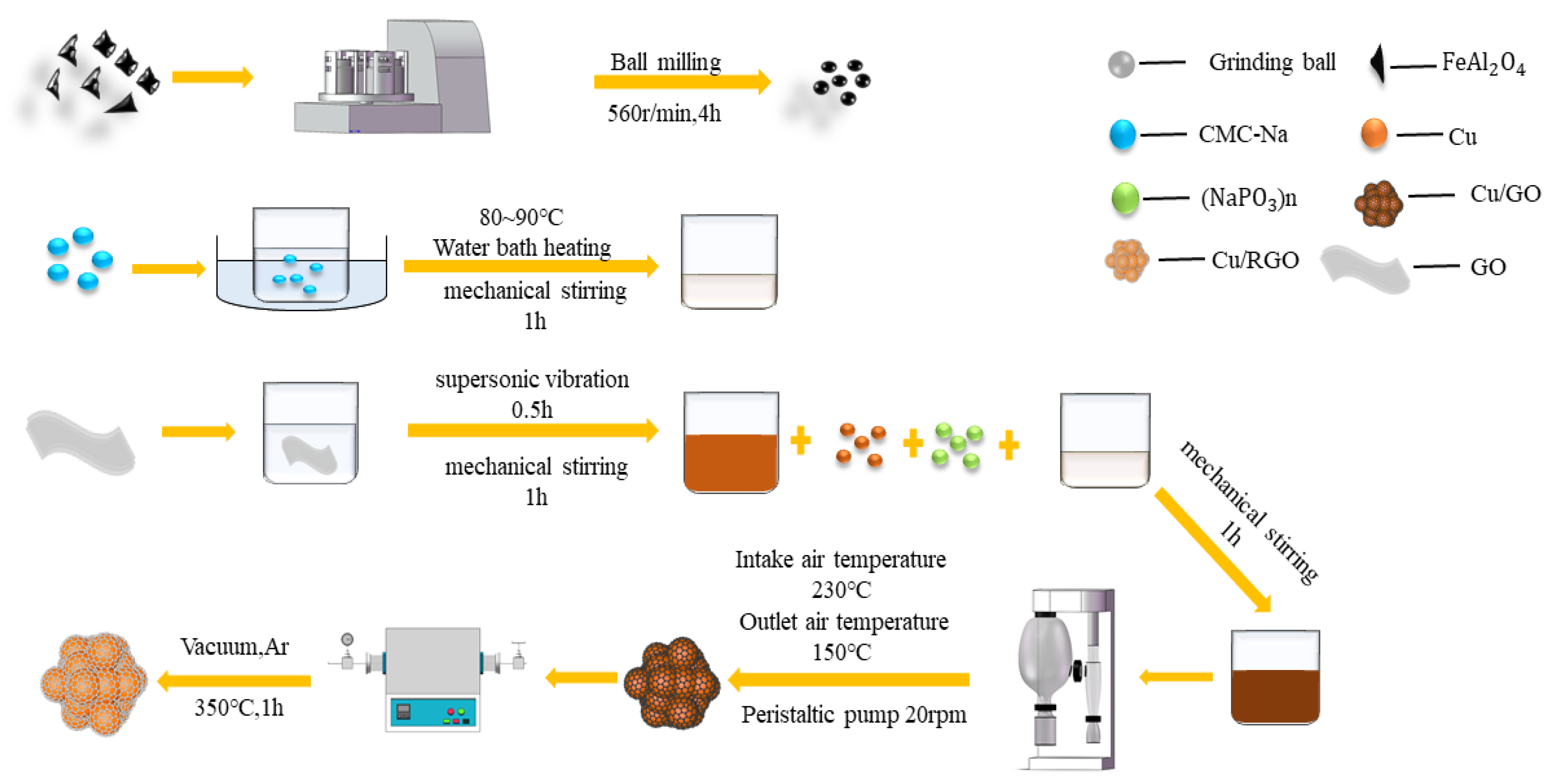 Ball milling
560r/min,4h

Grinding ball
$FeAl_2O_4$
CMC-Na
Cu
$(NaPO_3)n$
Cu/GO
Cu/RGO
GO

80~90°C
Water bath heating
mechanical stirring
1h

supersonic vibration
0.5h
mechanical stirring
1h

mechanical stirring
1h

Intake air temperature
230°C
Outlet air temperature
150°C
Peristaltic pump 20rpm

Vacuum,Ar
350°C,1h