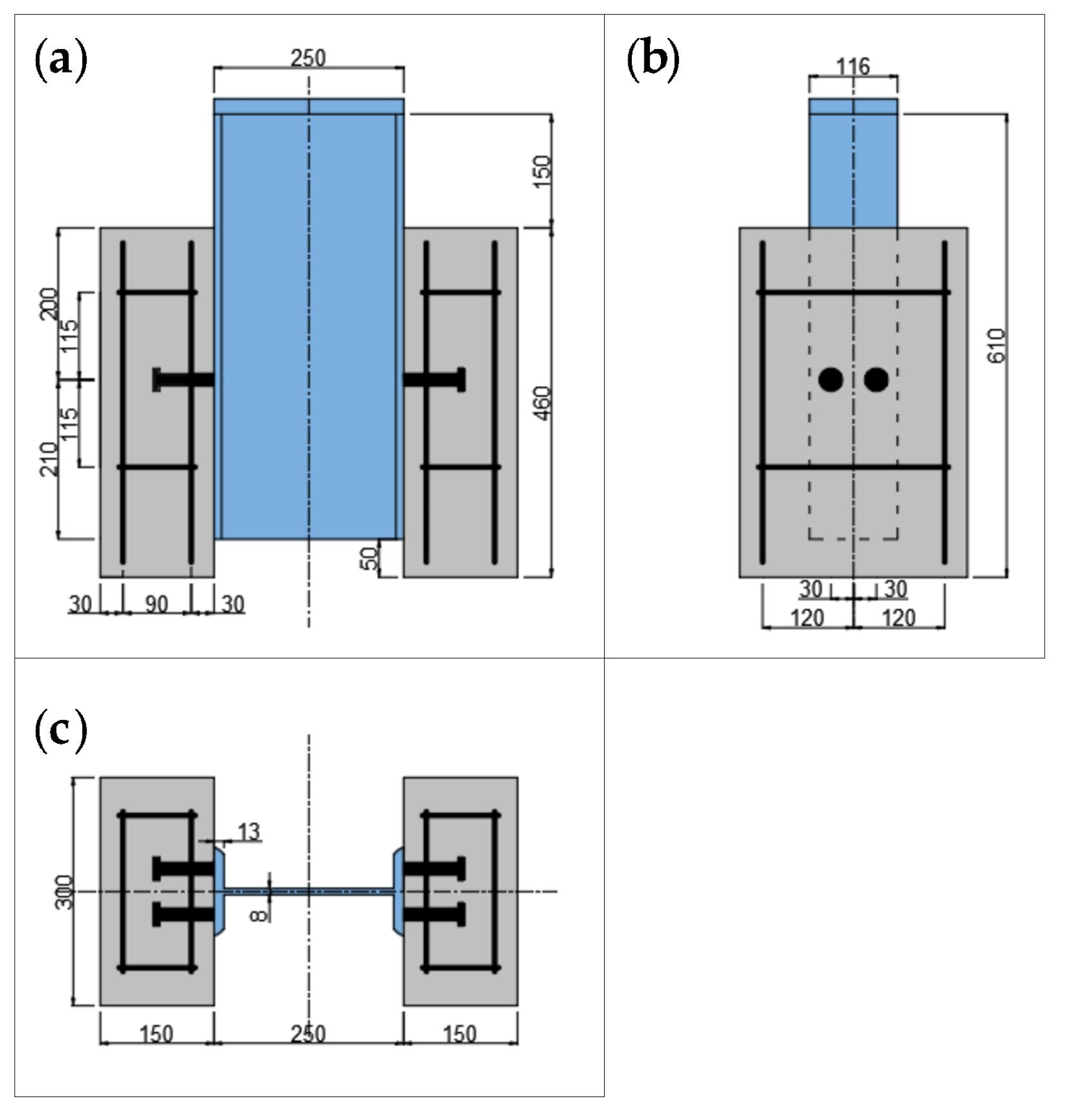 (a)

250

150

200

115

115

210

460

50

30 90 30

(b)

116

610

30 30

120 120

(c)

13

300

8

150 250 150