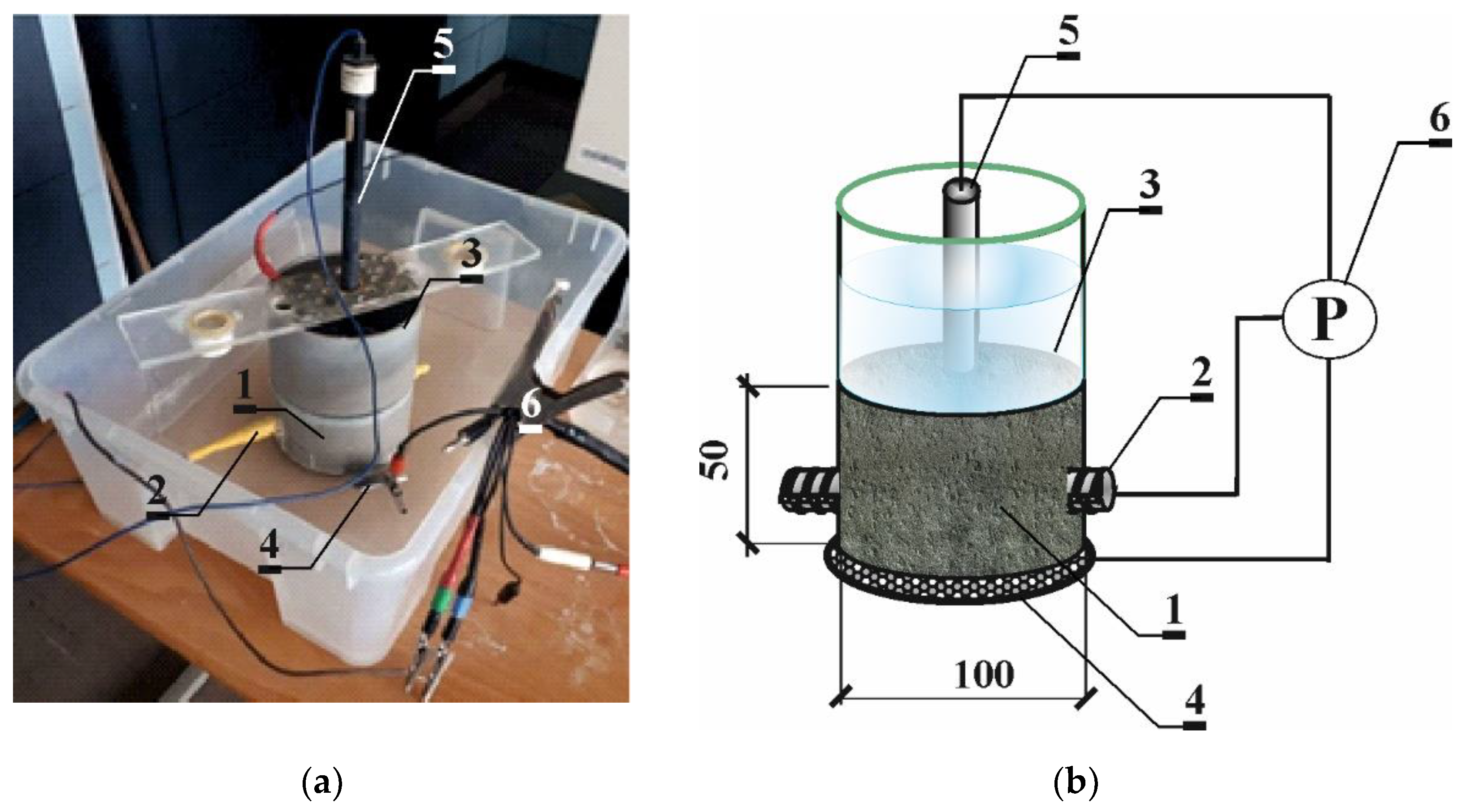 5

3

1

6

2

4

(a)

5

6

3

P

2

50

1

100

4

(b)