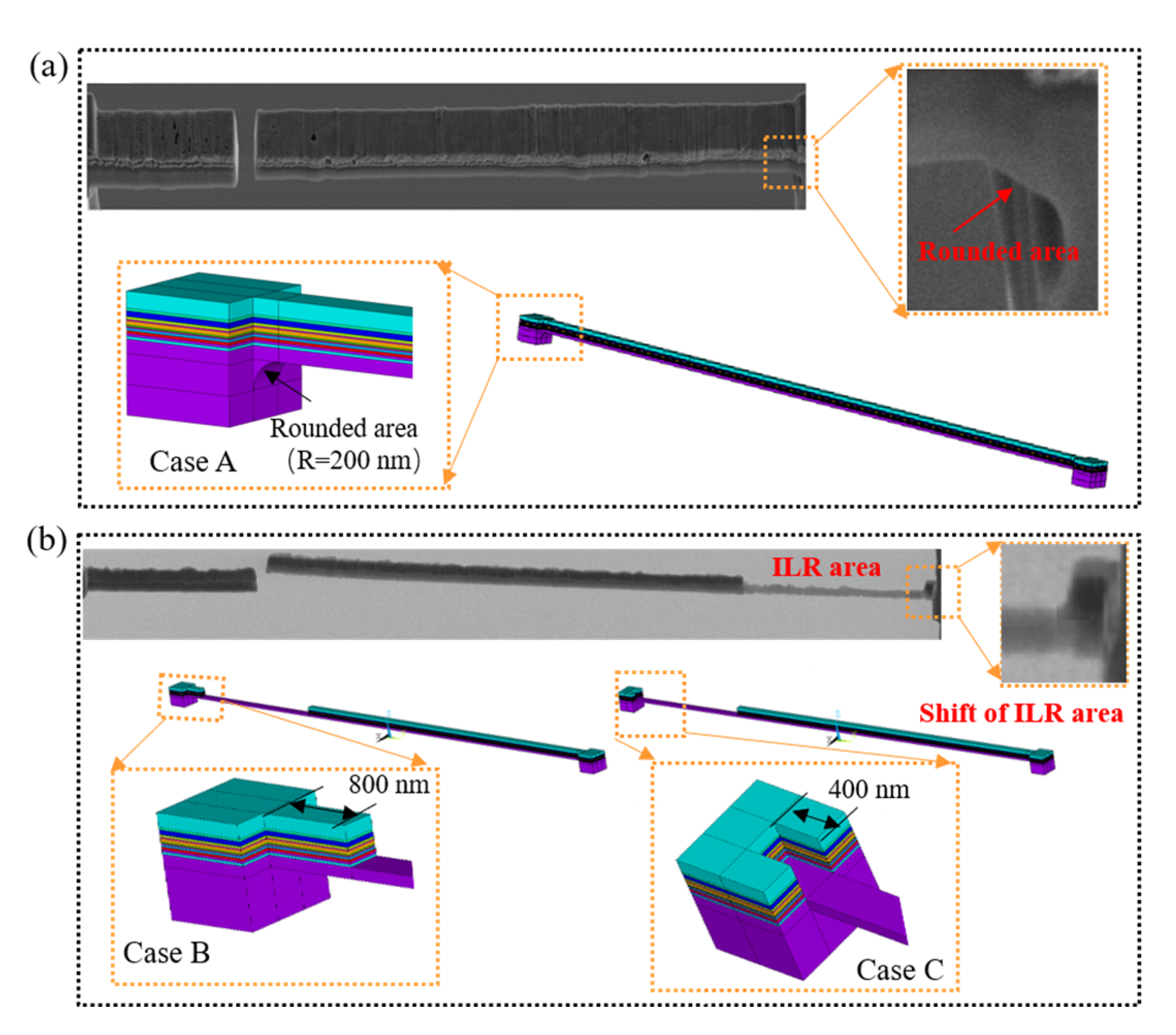 (a)

Rounded area

Rounded area
(R=200 nm)

Case A

(b)

ILR area

Shift of ILR area

800 nm

Case B

400 nm

Case C