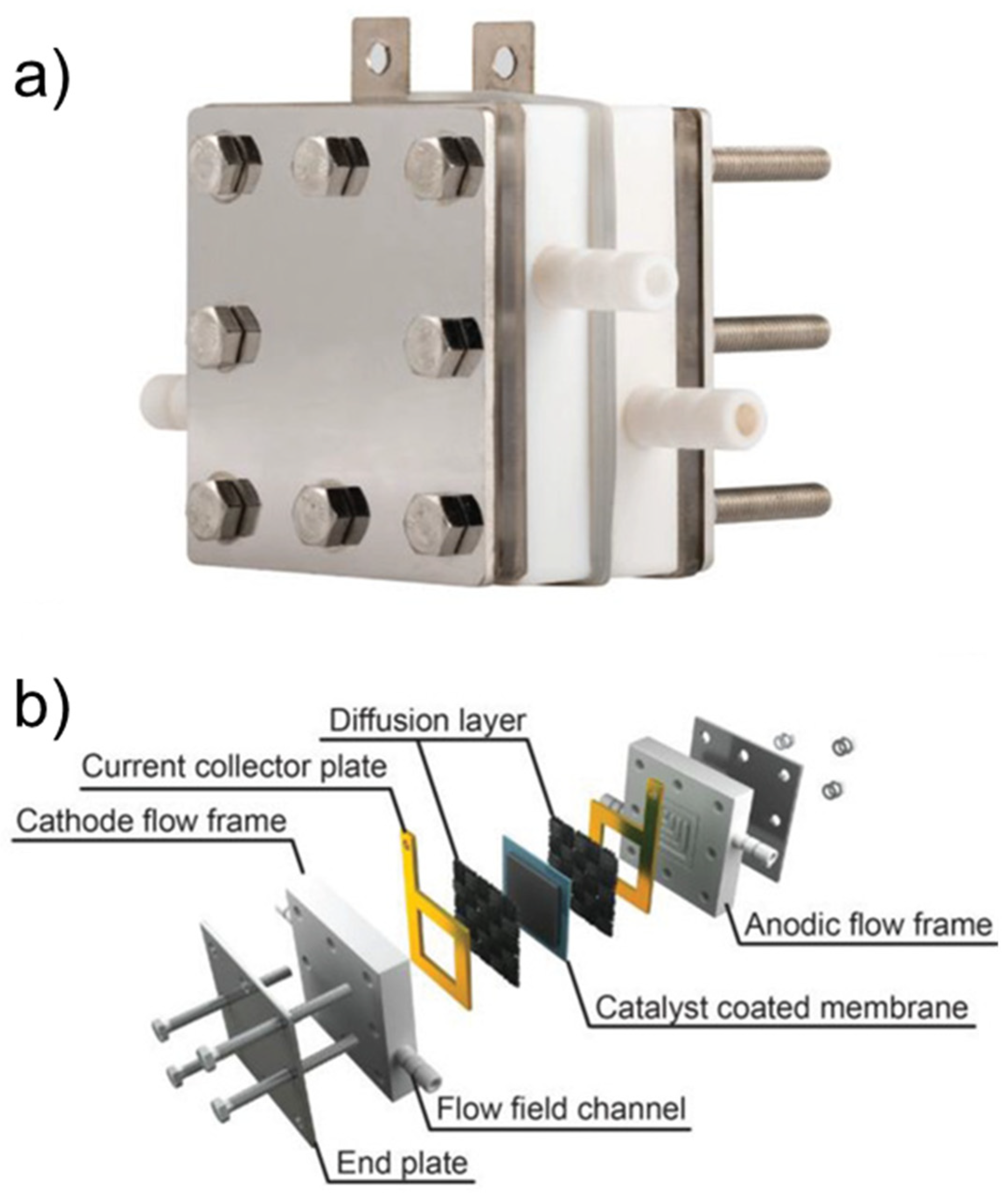 a)

b)

Diffusion layer

Current collector plate

Cathode flow frame

Anodic flow frame

Catalyst coated membrane

Flow field channel

End plate