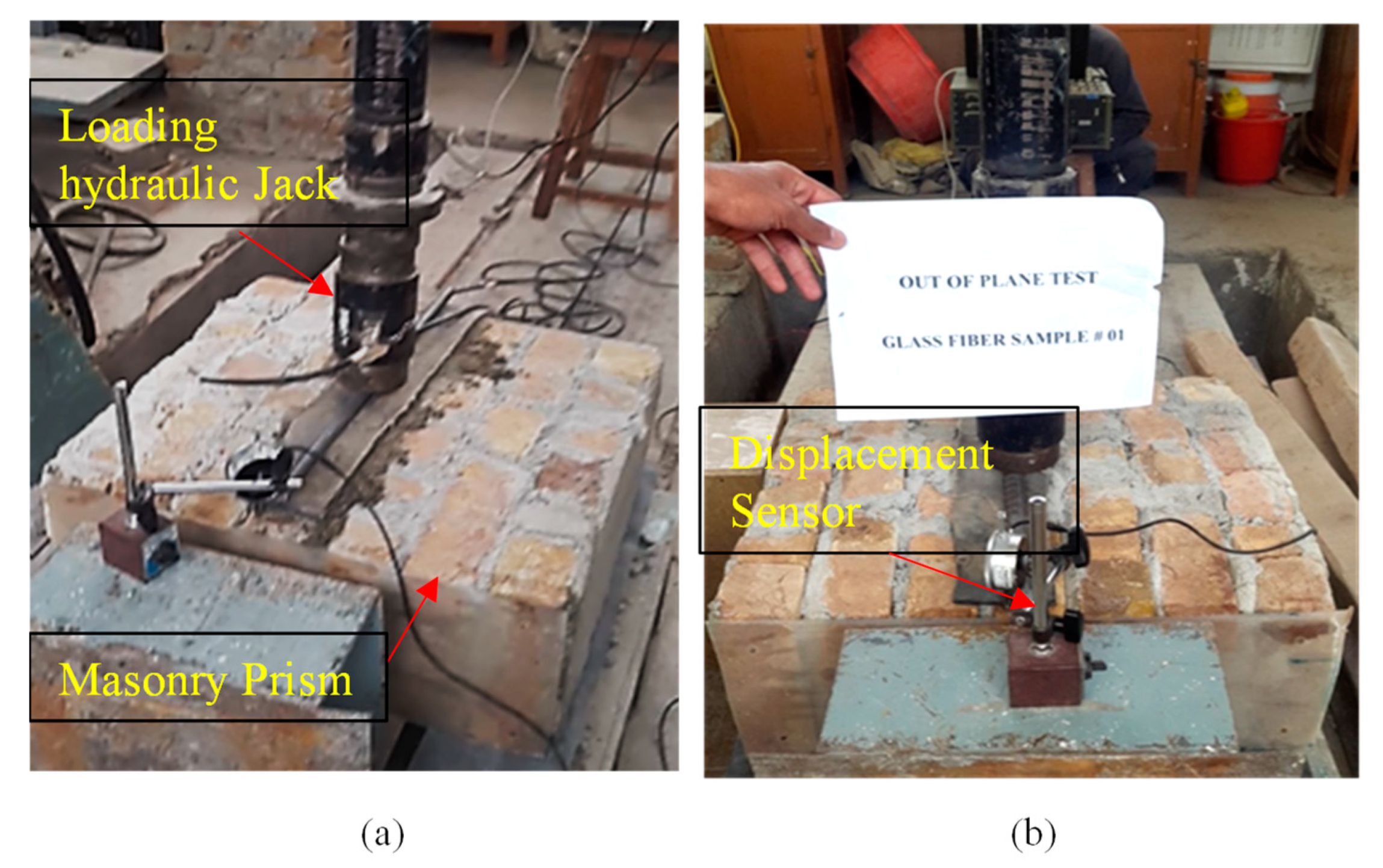 Loading hydraulic Jack

Masonry Prism

(a)

OUT OF PLANE TEST

GLASS FIBER SAMPLE # 01

Displacement Sensor

(b)