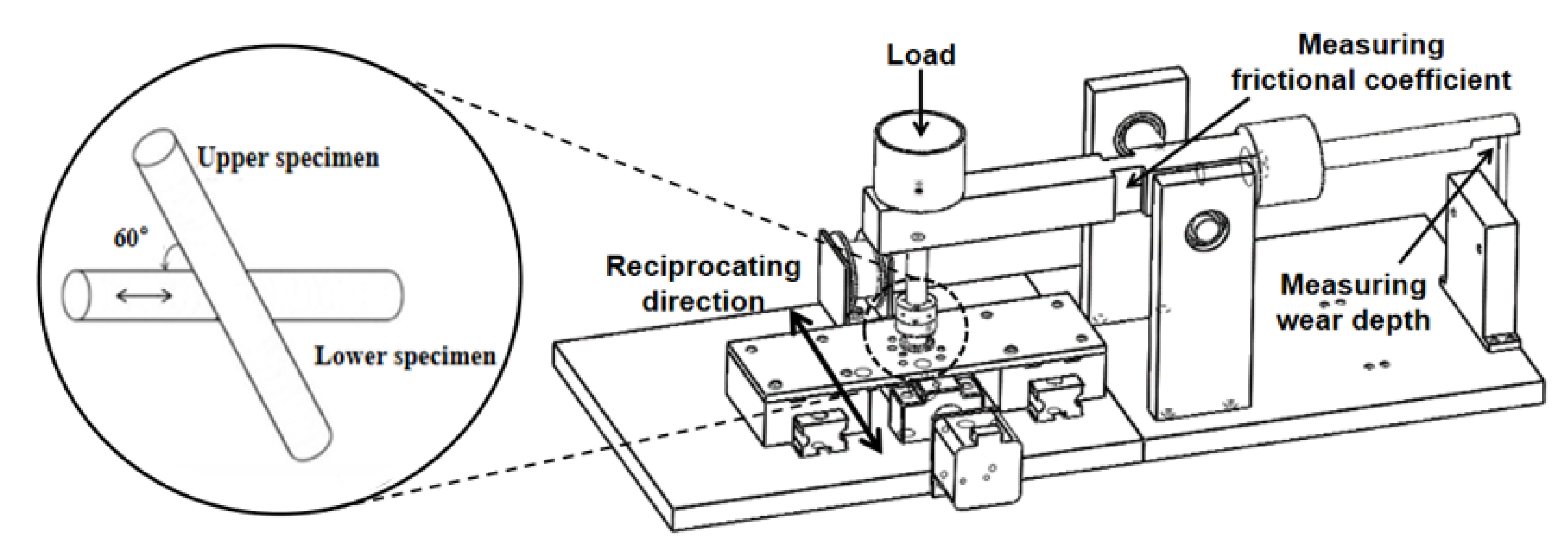 Upper specimen

60°

Lower specimen

Load

Measuring frictional coefficient

Reciprocating direction

Measuring wear depth