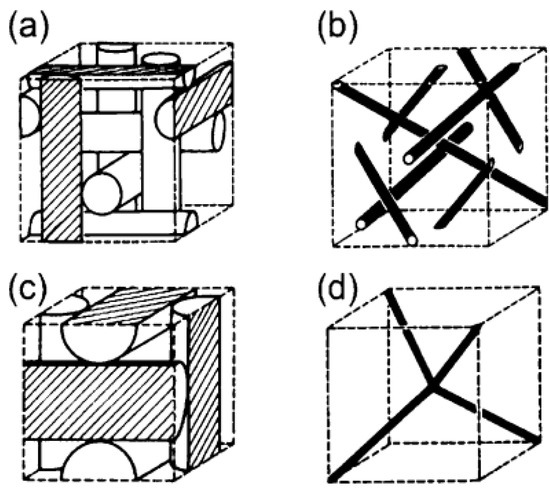 (a)

(b)

(c)

(d)