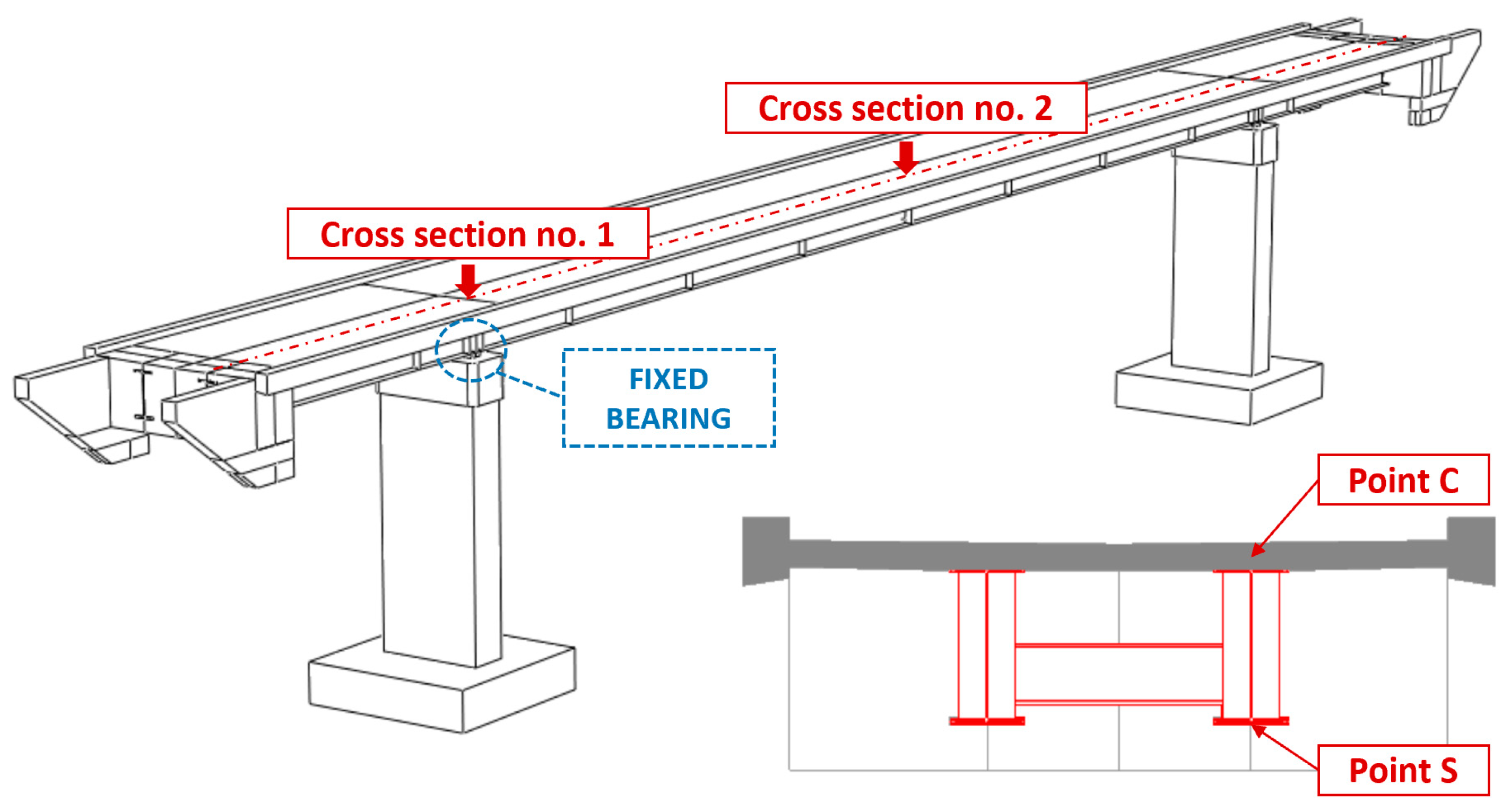 Cross section no. 2

Cross section no. 1

FIXED BEARING

Point C

Point S