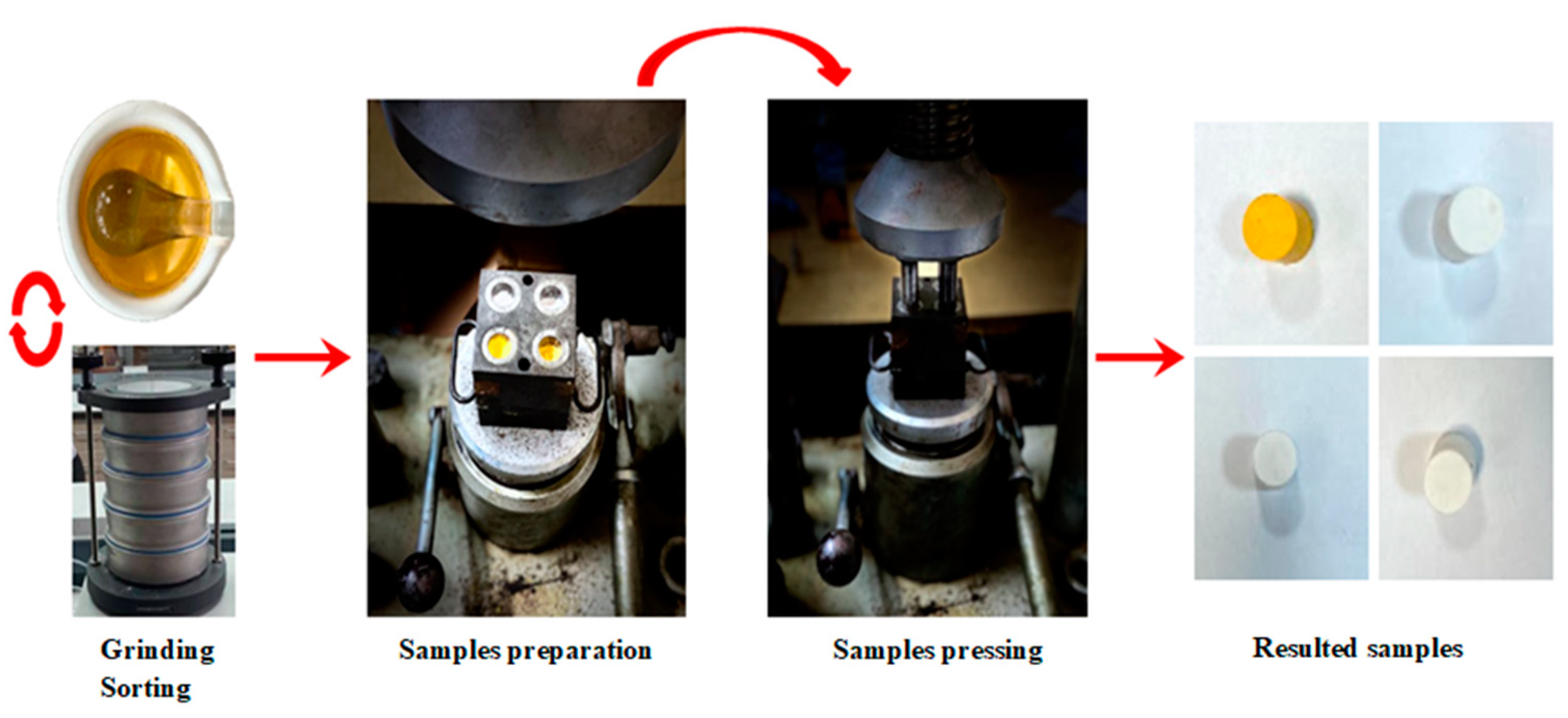 Grinding
Sorting

Samples preparation

Samples pressing

Resulted samples