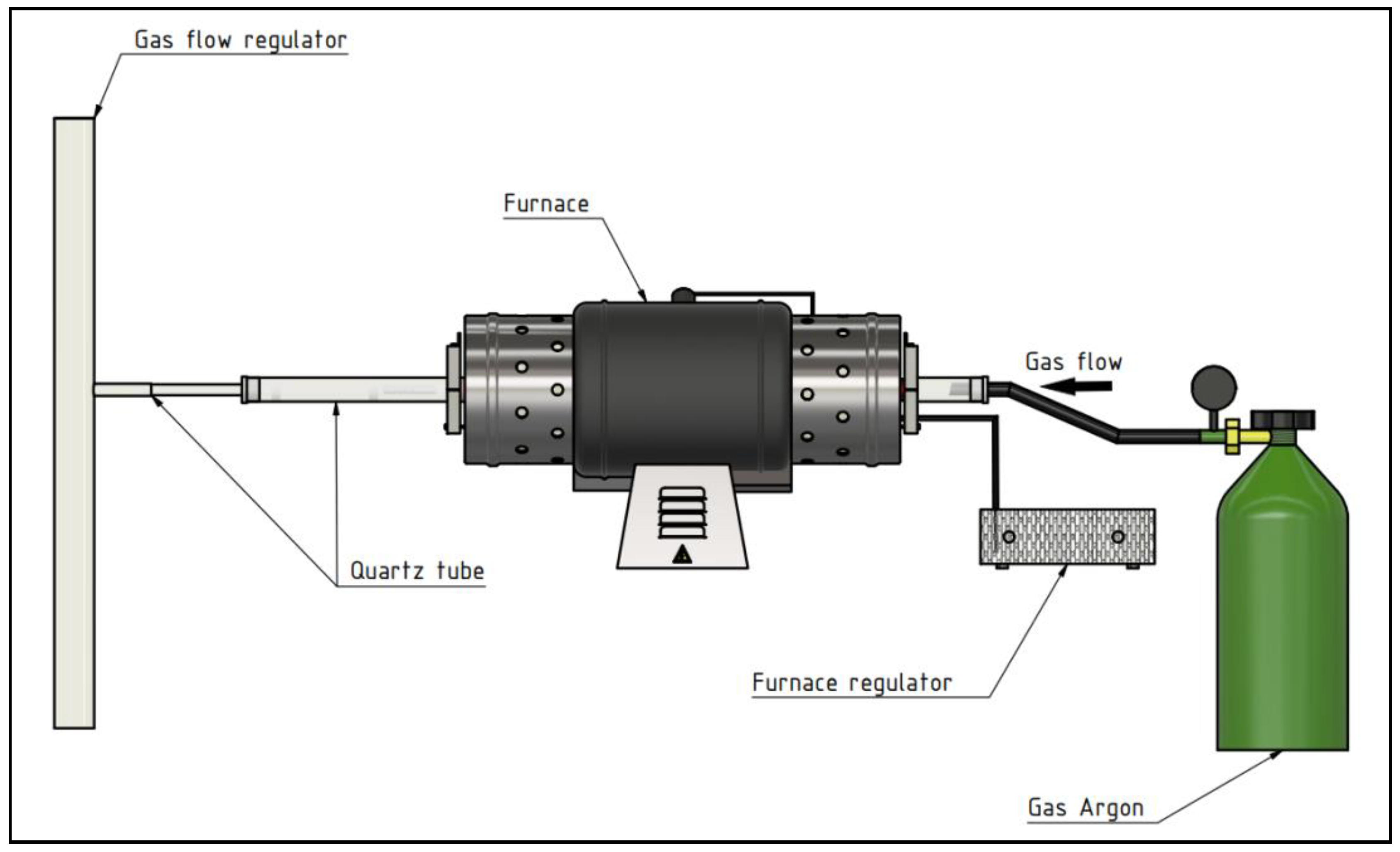 Gas flow regulator

Furnace

Gas flow

Quartz tube

Furnace regulator

Gas Argon