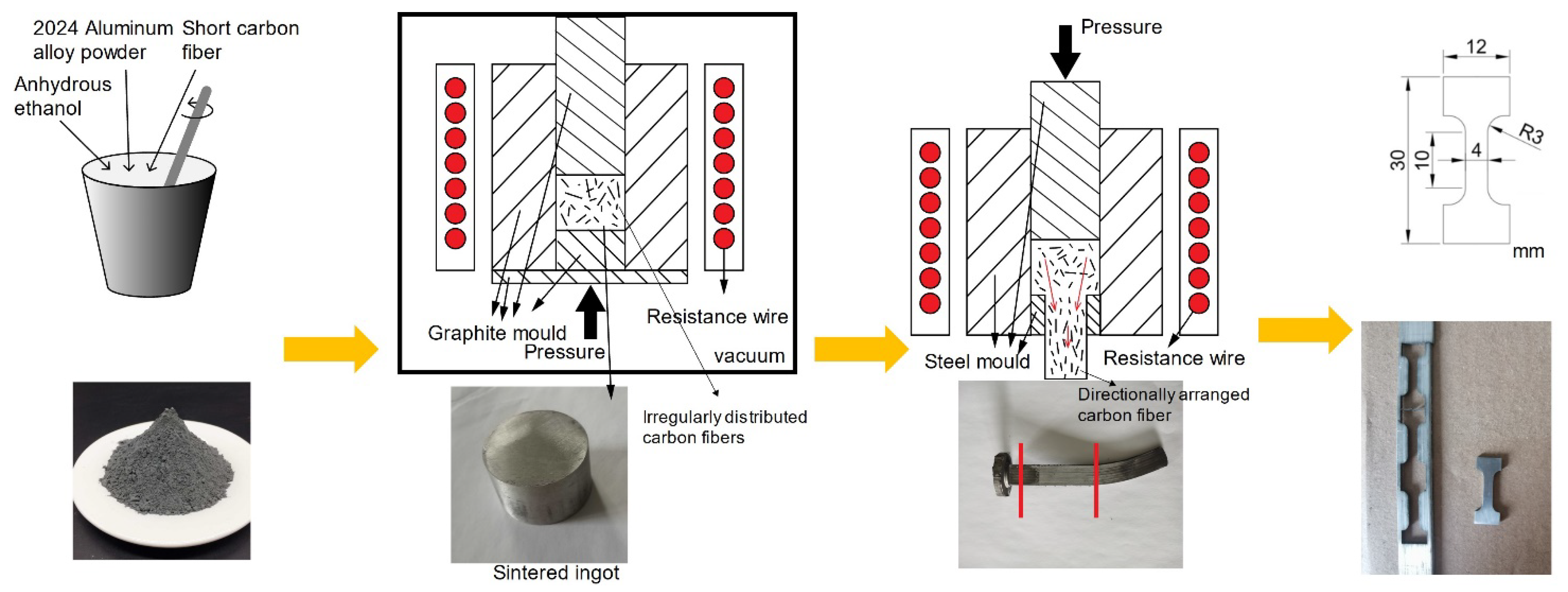 2024 Aluminum alloy powder

Short carbon fiber

Anhydrous ethanol

Graphite mould

Pressure

Resistance wire

vacuum

Irregularly distributed carbon fibers

Sintered ingot

Pressure

Steel mould

Resistance wire

Directionally arranged carbon fiber

12

R3

30

10

4

mm