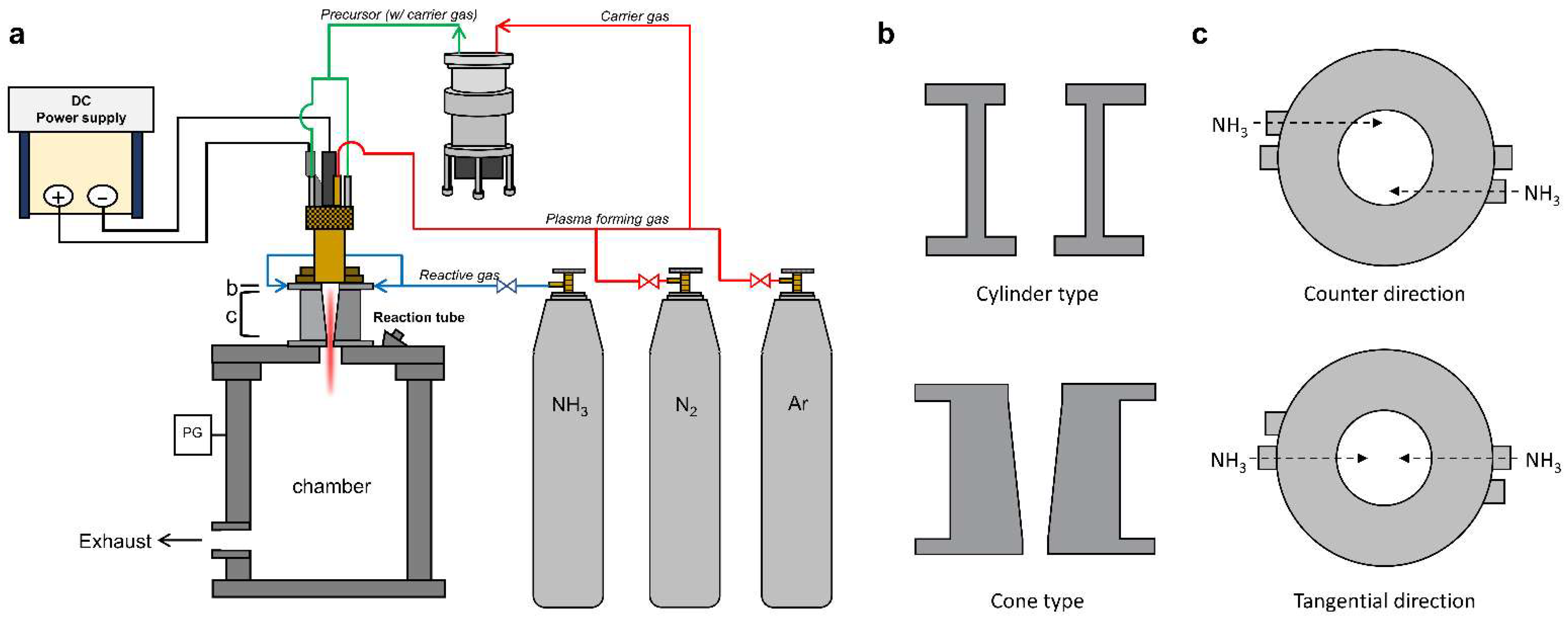 a

Precursor (w/ carrier gas)

Carrier gas

DC Power supply

+ −

Plasma forming gas

Reactive gas

b

c

Reaction tube

PG

chamber

Exhaust

$NH_3$

$N_2$

Ar

b

Cylinder type

Cone type

c

$NH_3$

$NH_3$

Counter direction

$NH_3$

$NH_3$

Tangential direction