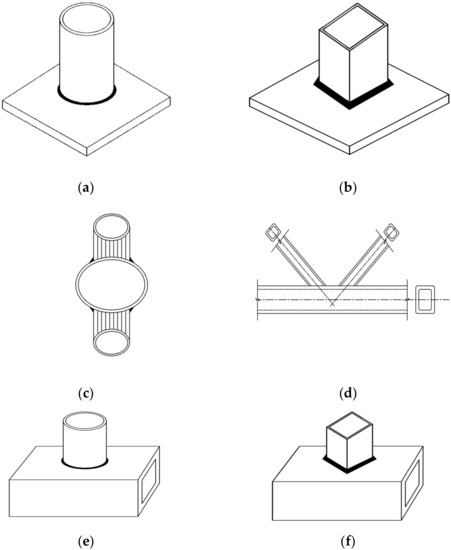 (a)

(b)

(c)

(d)

(e)

(f)