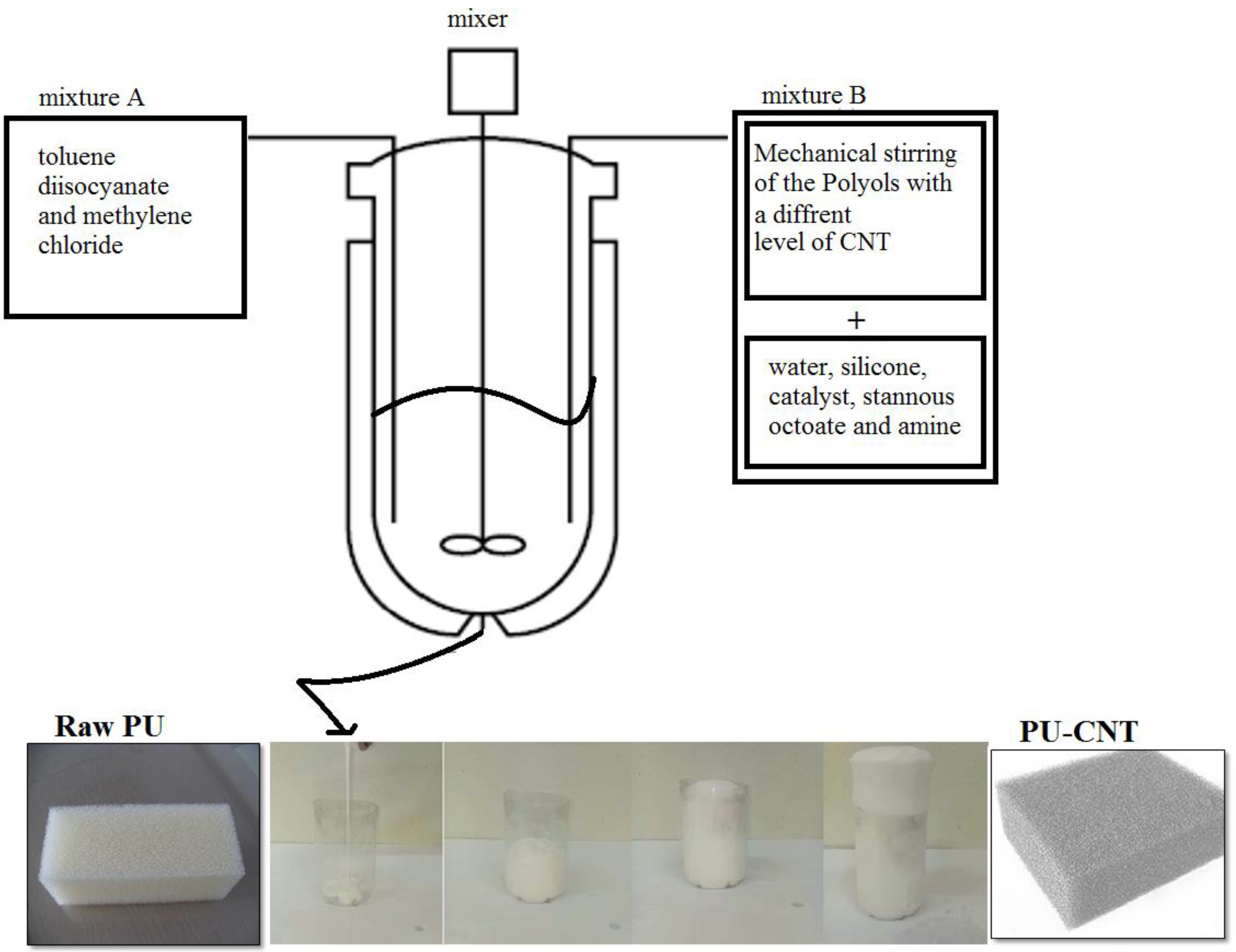 mixer

mixture A

toluene diisocyanate and methylene chloride

mixture B

Mechanical stirring of the Polyols with a diffrent level of CNT

+

water, silicone, catalyst, stannous octoate and amine

Raw PU

PU-CNT