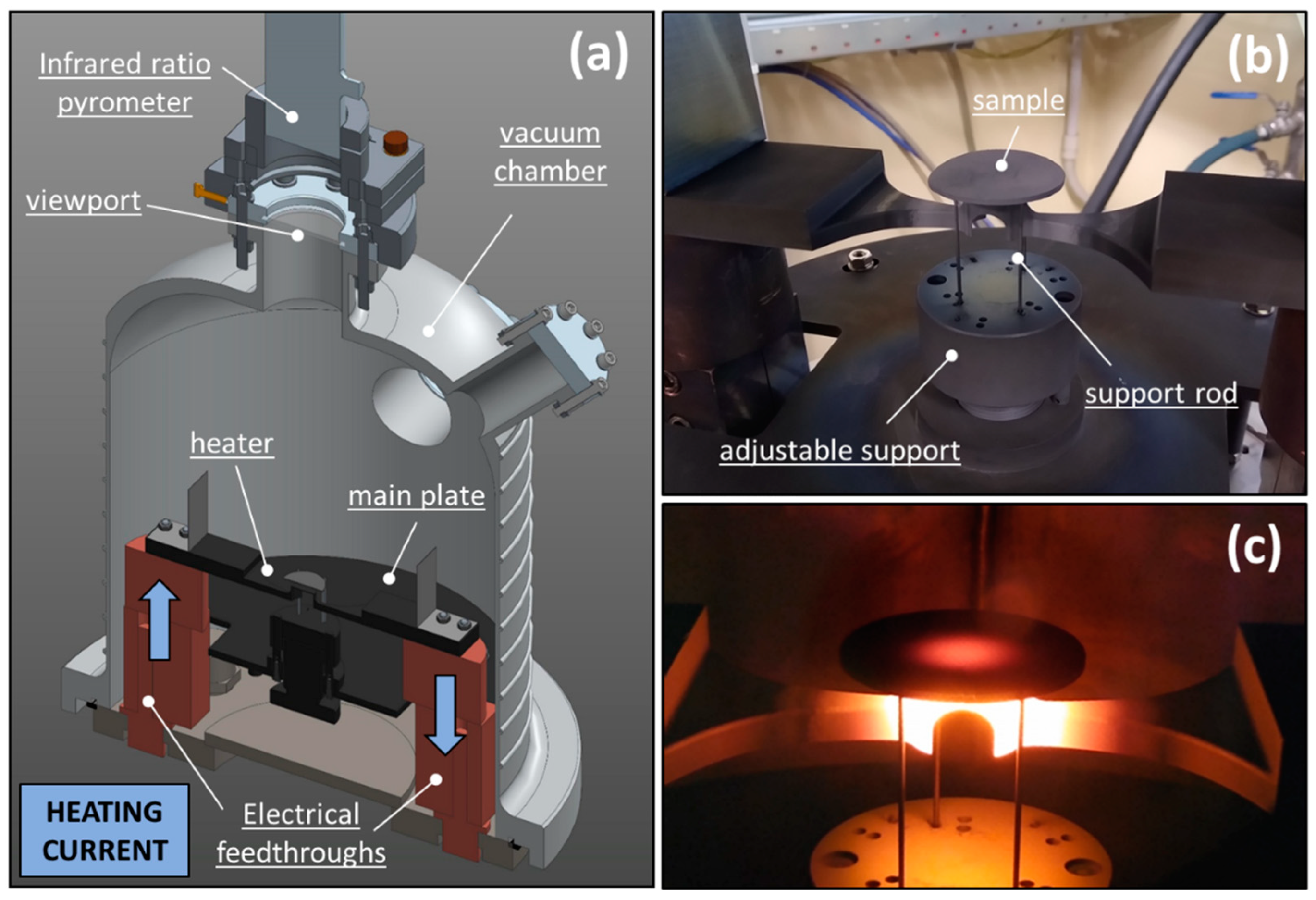 (a)

Infrared ratio pyrometer

vacuum chamber

viewport

heater

main plate

HEATING CURRENT

Electrical feedthroughs

(b)

sample

support rod

adjustable support

(c)