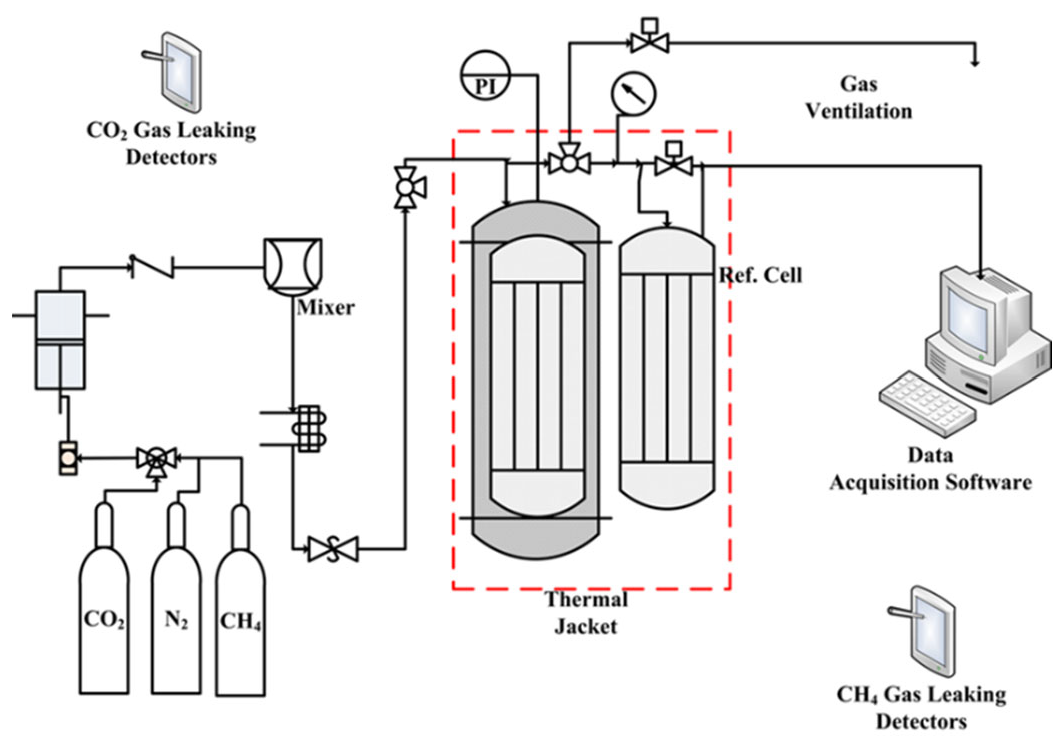 $CO_2$ Gas Leaking Detectors

PI

Gas Ventilation

Mixer

Ref. Cell

Data Acquisition Software

$CO_2$

$N_2$

$CH_4$

Thermal Jacket

$CH_4$ Gas Leaking Detectors