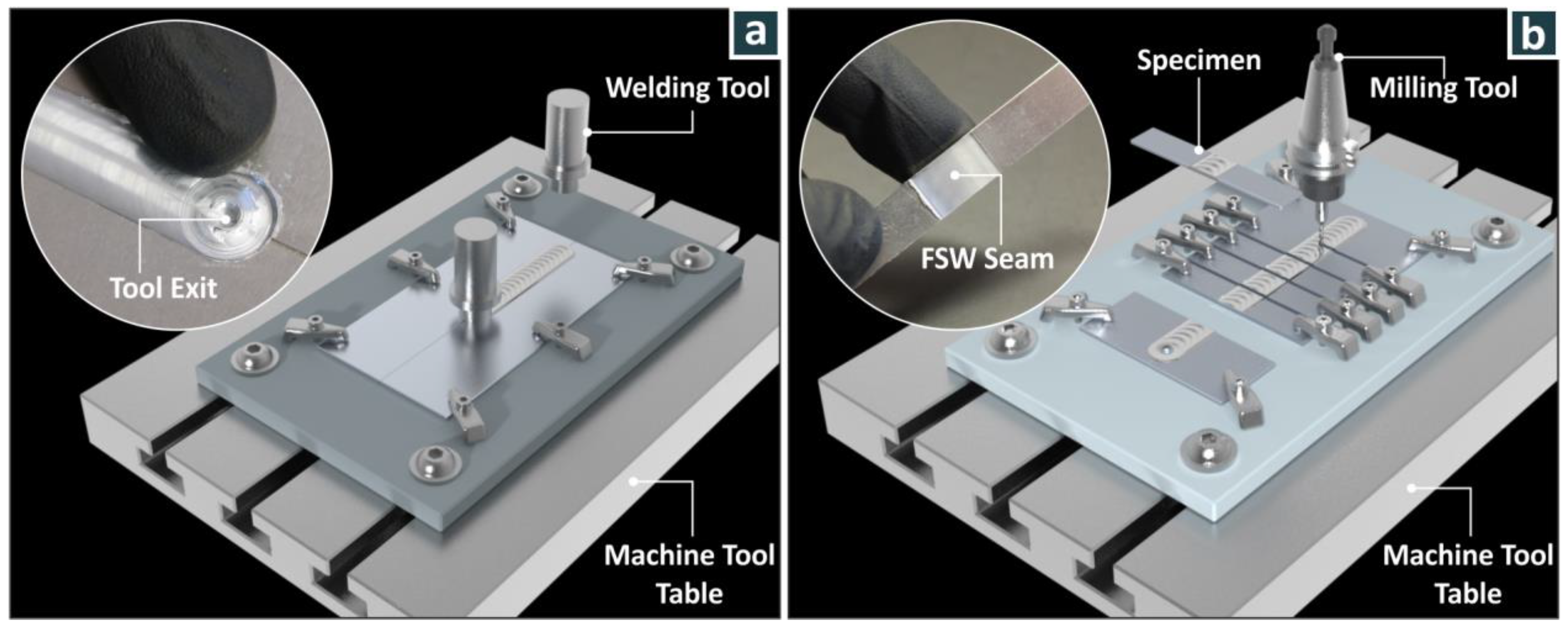 a

Welding Tool

Tool Exit

Machine Tool Table

b

Specimen

Milling Tool

FSW Seam

Machine Tool Table