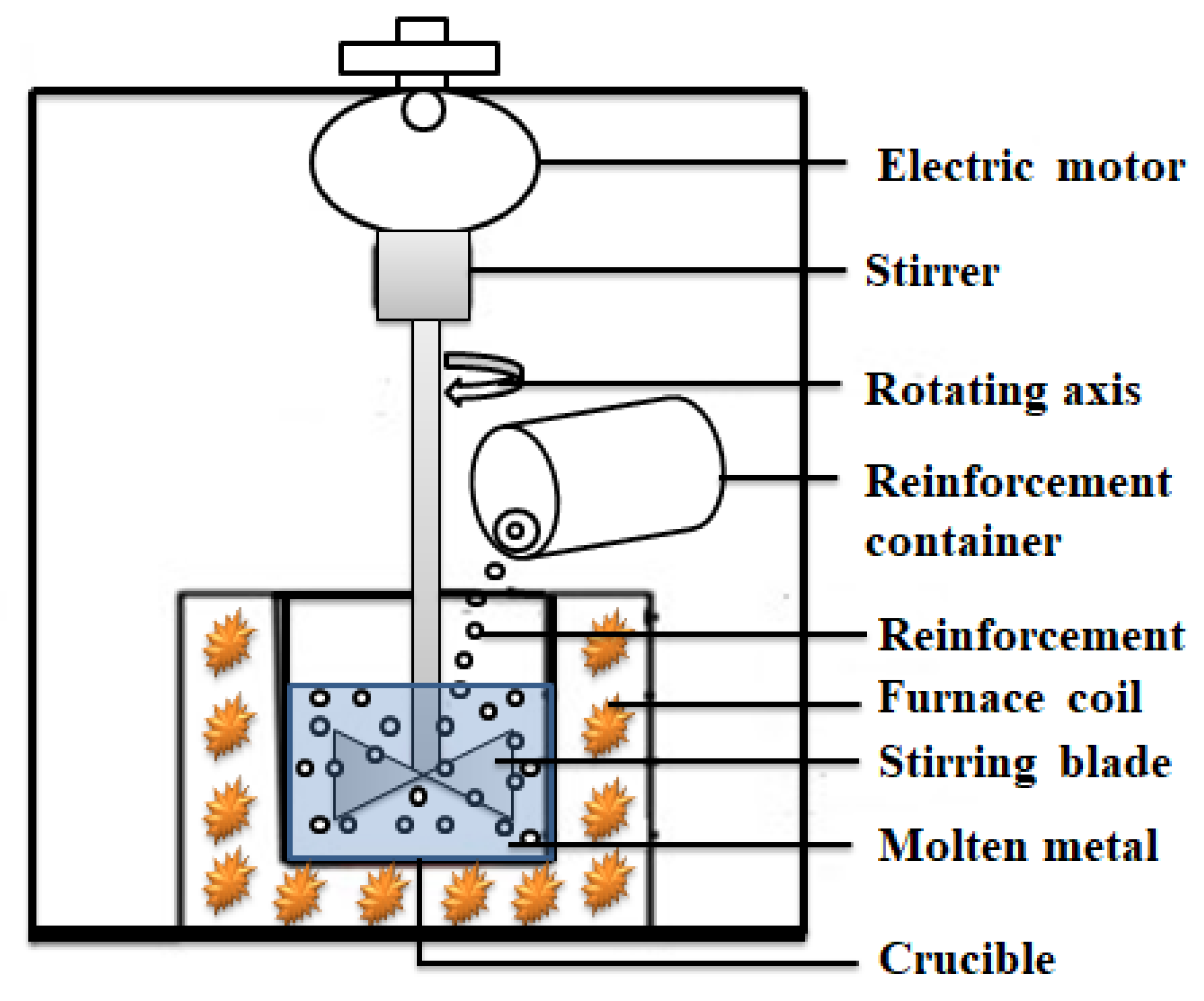 Electric motor

Stirrer

Rotating axis

Reinforcement container

Reinforcement

Furnace coil

Stirring blade

Molten metal

Crucible