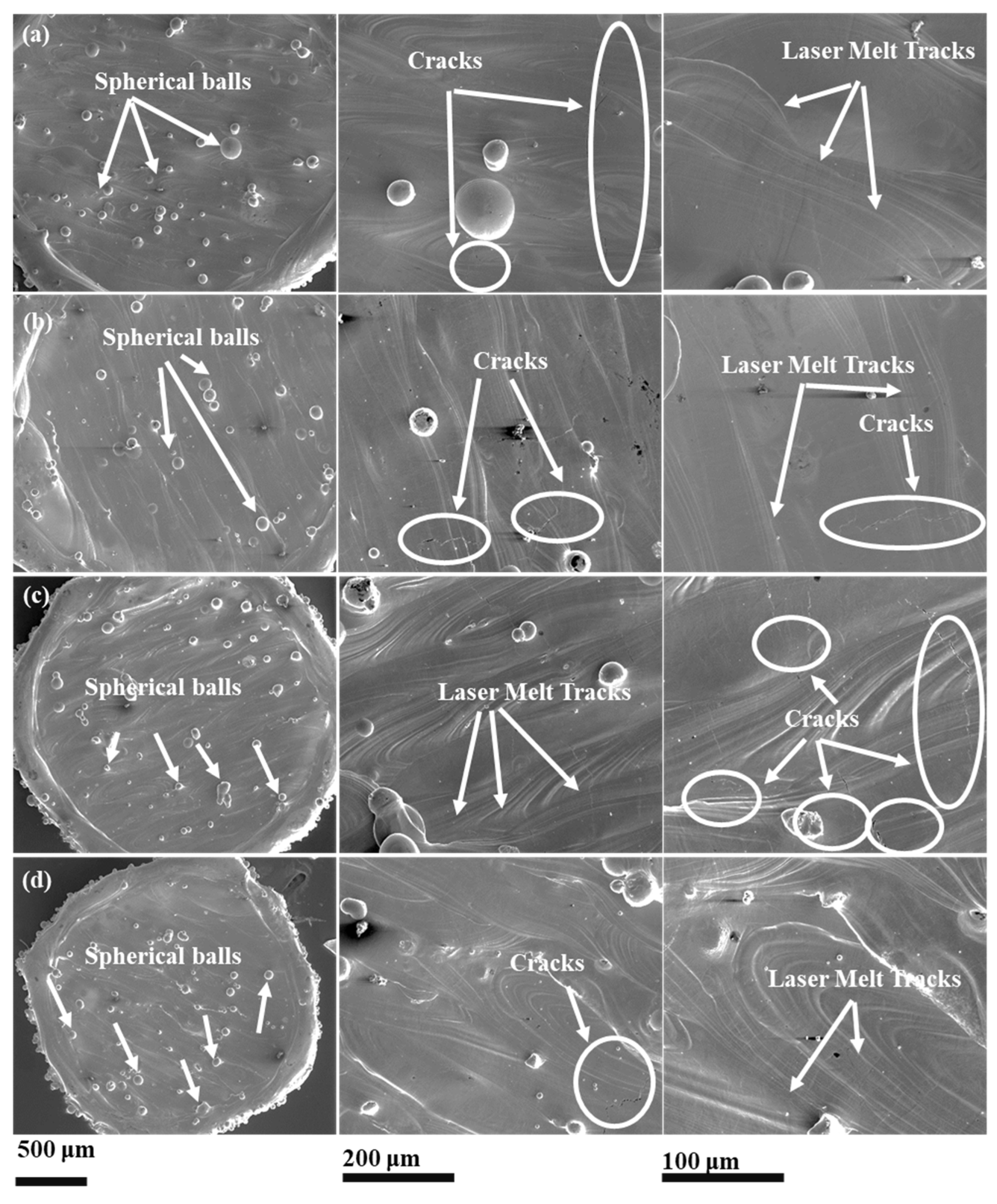 (a)

Spherical balls

Cracks

Laser Melt Tracks

(b)

Spherical balls

Cracks

Laser Melt Tracks

Cracks

(c)

Spherical balls

Laser Melt Tracks

Cracks

(d)

Spherical balls

Cracks

Laser Melt Tracks

500 μm

200 μm

100 μm