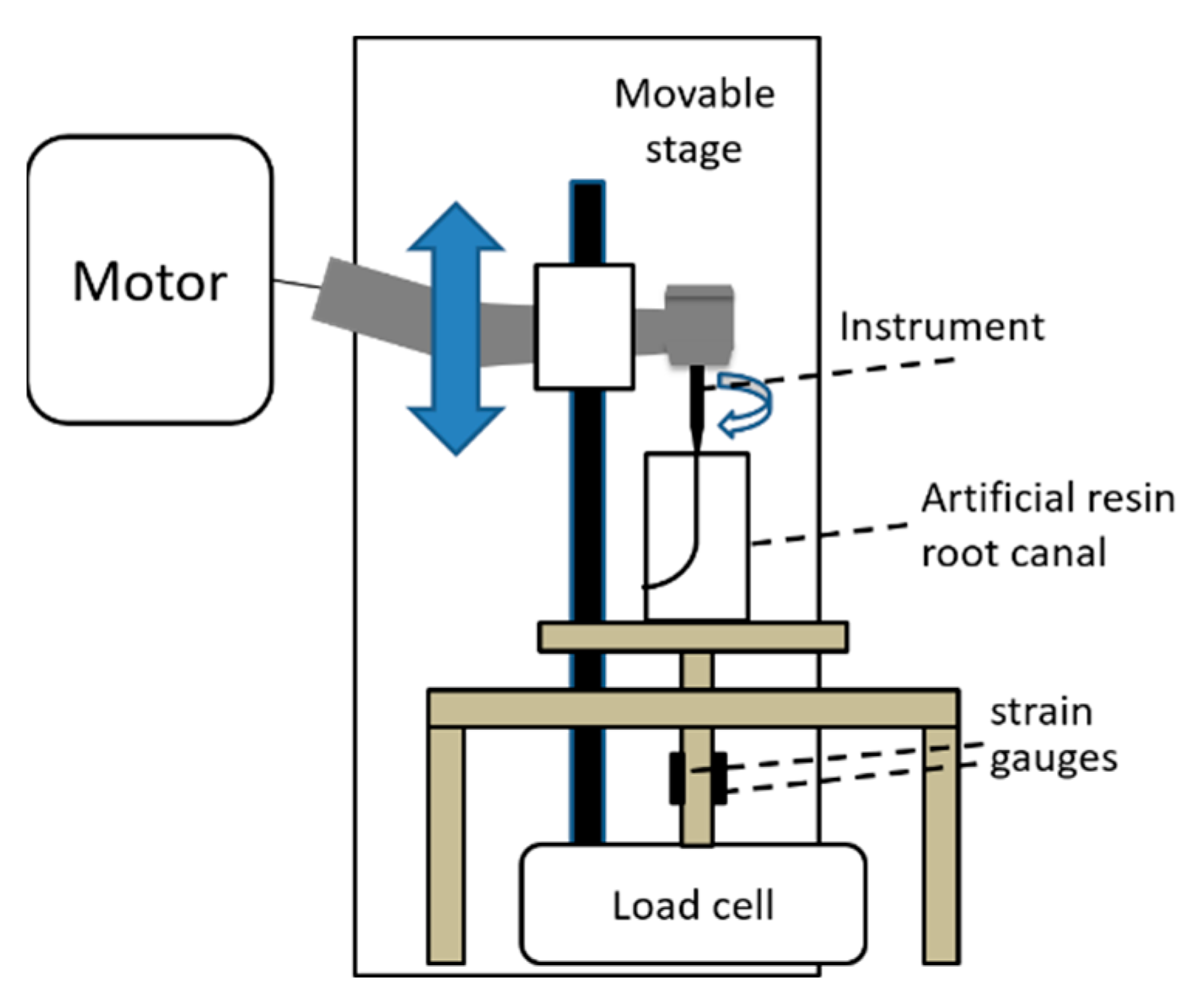 Movable stage

Motor

Instrument

Artificial resin root canal

strain gauges

Load cell