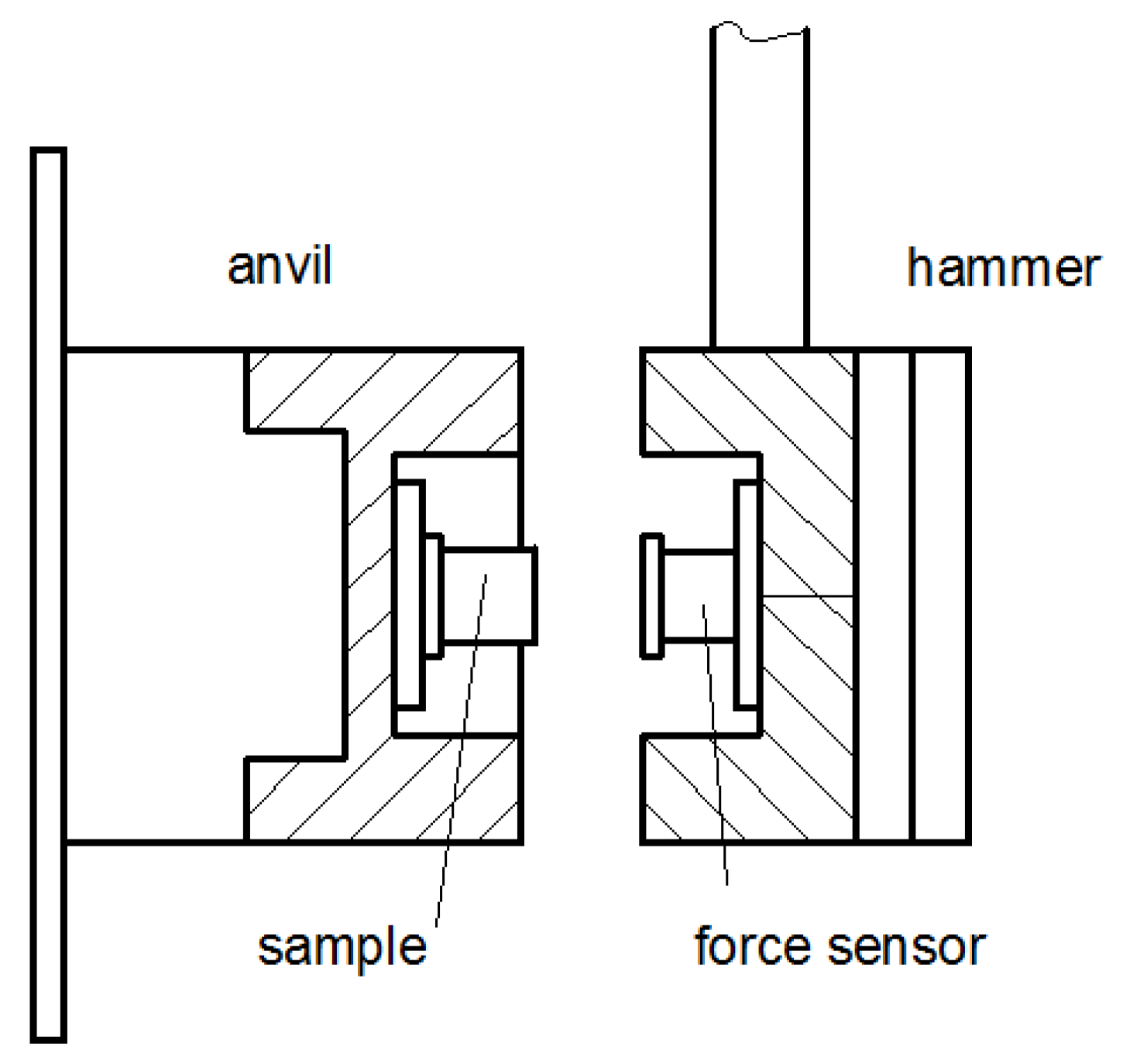 anvil

hammer

sample

force sensor