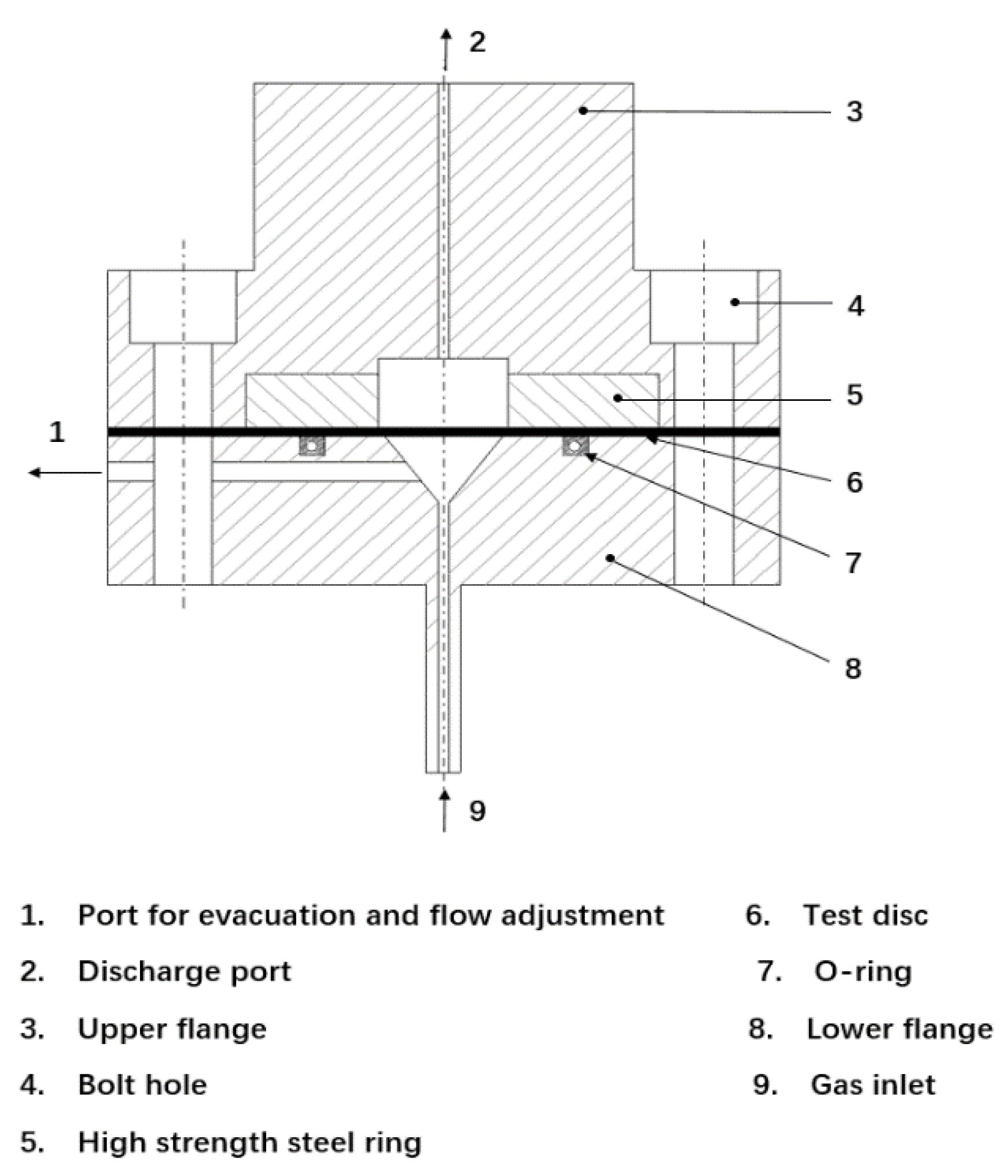 2

3

4

5

1

6

7

8

9

1. Port for evacuation and flow adjustment

2. Discharge port

3. Upper flange

4. Bolt hole

5. High strength steel ring

6. Test disc

7. O-ring

8. Lower flange

9. Gas inlet