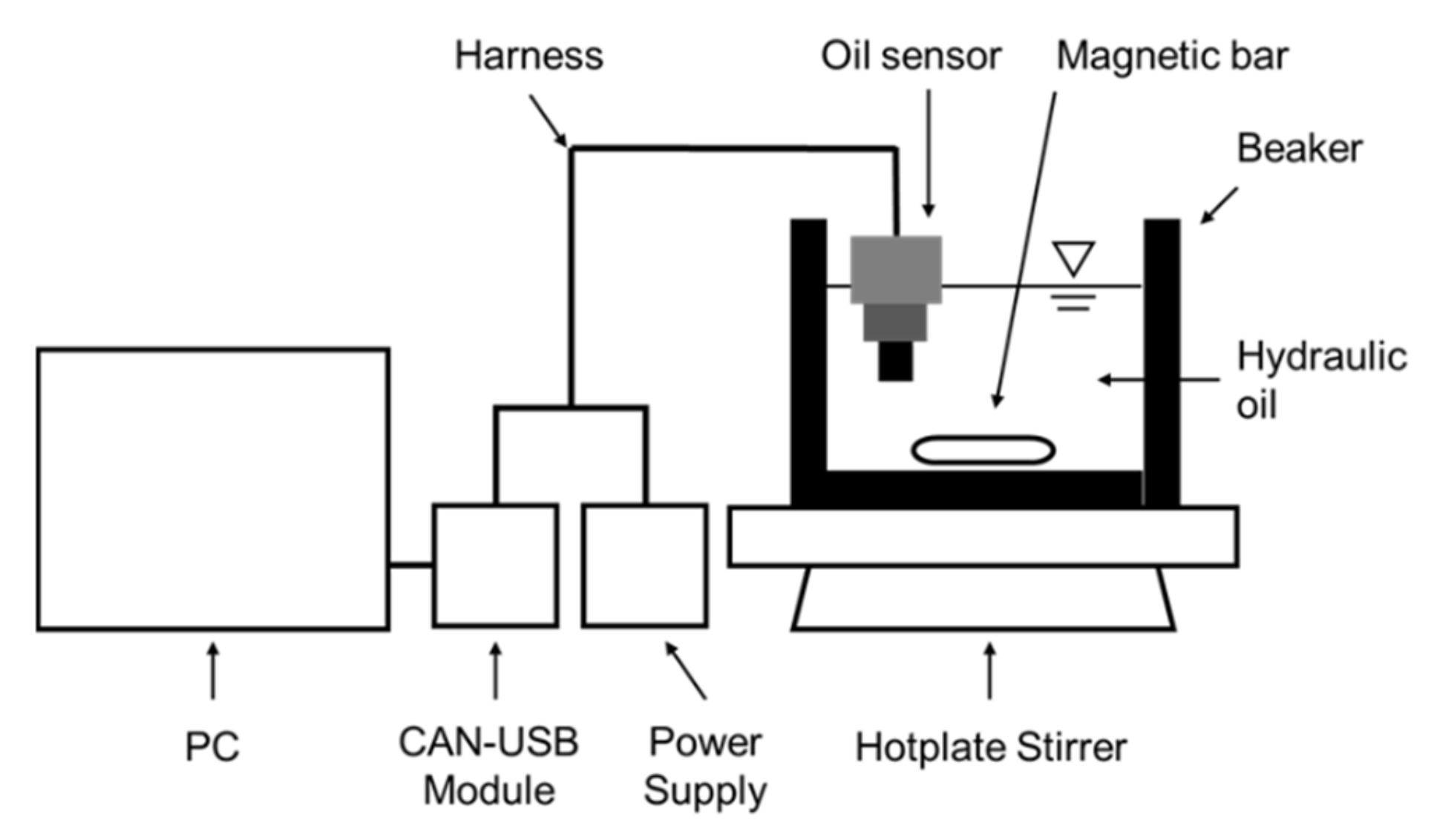 Harness
Oil sensor
Magnetic bar
Beaker
Hydraulic oil
PC
CAN-USB Module
Power Supply
Hotplate Stirrer