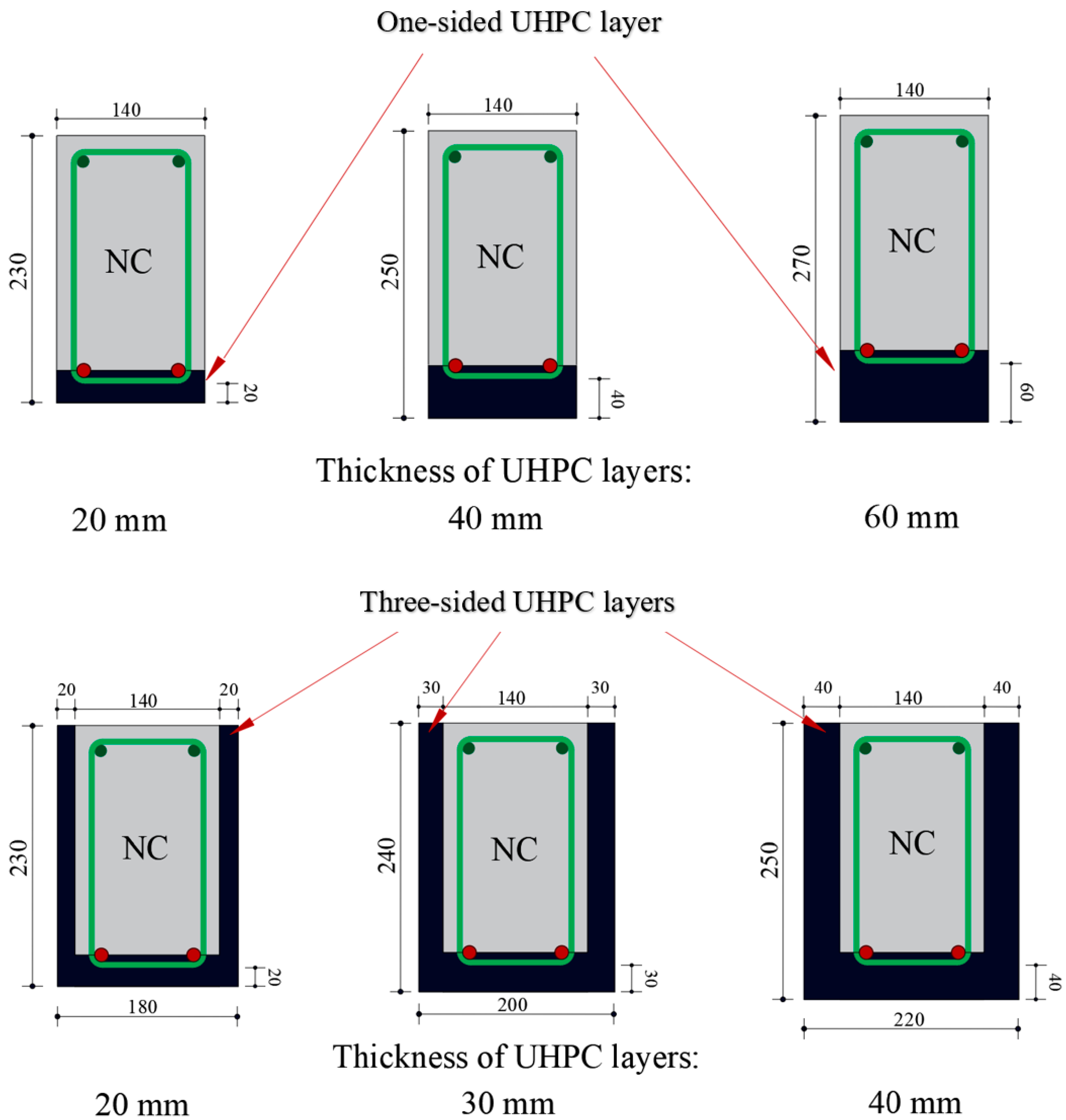 One-sided UHPC layer

140
230
NC
20

140
250
NC
40

140
270
NC
60

Thickness of UHPC layers:

20 mm

40 mm

60 mm

Three-sided UHPC layers

20
140
20
230
NC
20
180

30
140
30
240
NC
30
200

40
140
40
250
NC
40
220

Thickness of UHPC layers:

20 mm

30 mm

40 mm