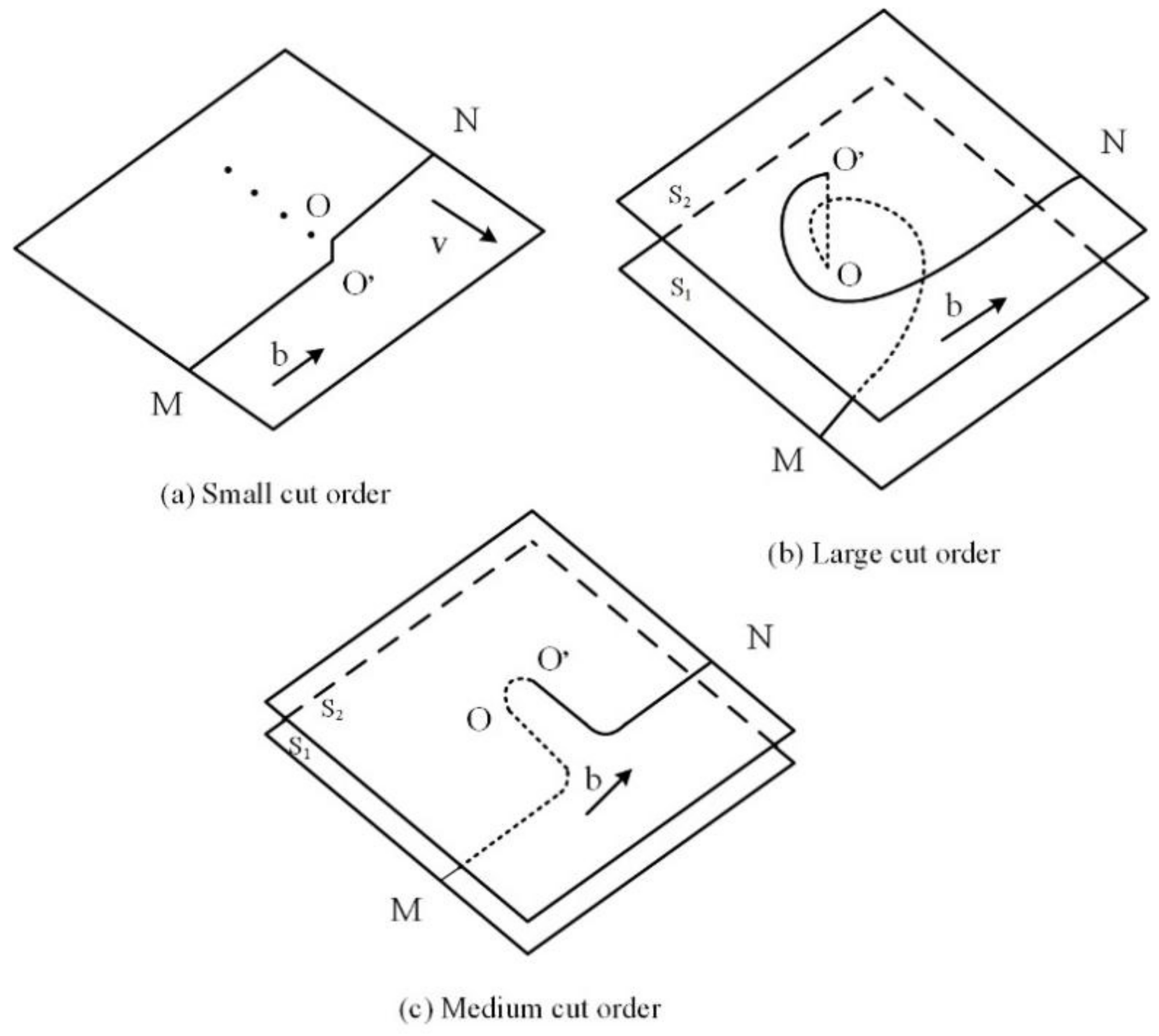 N
O
v
O'
b
M
(a) Small cut order

N
O'
$S_2$
O
$S_1$
b
M
(b) Large cut order

N
O'
$S_2$
O
$S_1$
b
M
(c) Medium cut order