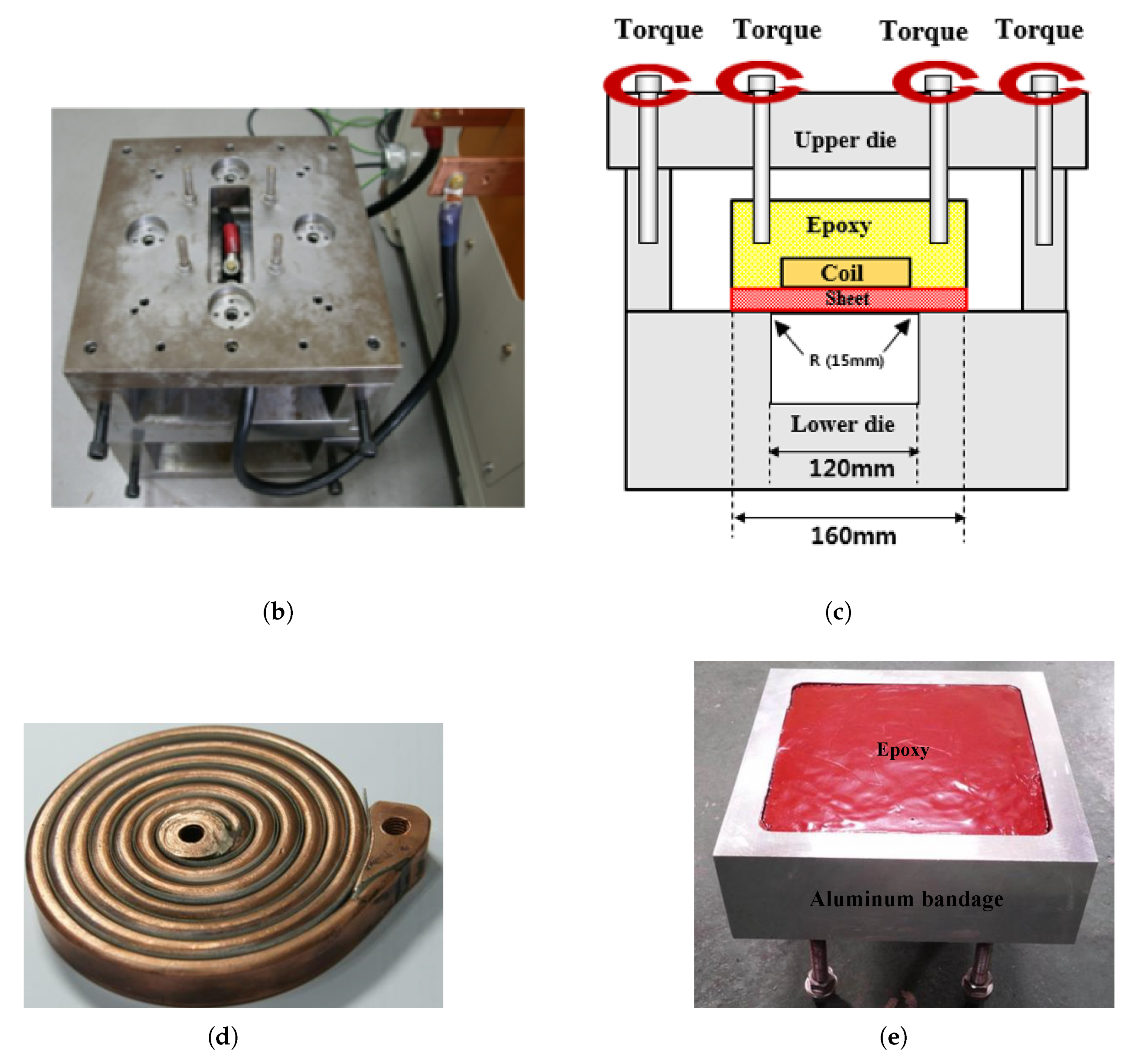 Torque Torque Torque Torque

Upper die

Epoxy

Coil

Sheet

R (15mm)

Lower die

120mm

160mm

(b)

(c)

Epoxy

Aluminum bandage

(d)

(e)