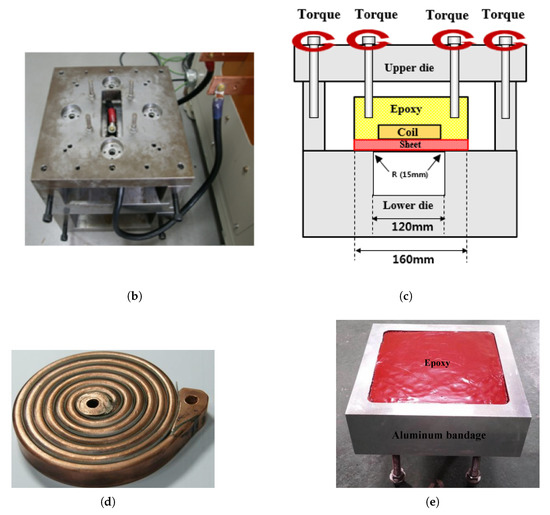 Torque Torque Torque Torque

Upper die

Epoxy

Coil

Sheet

R (15mm)

Lower die

120mm

160mm

(b)

(c)

Epoxy

Aluminum bandage

(d)

(e)