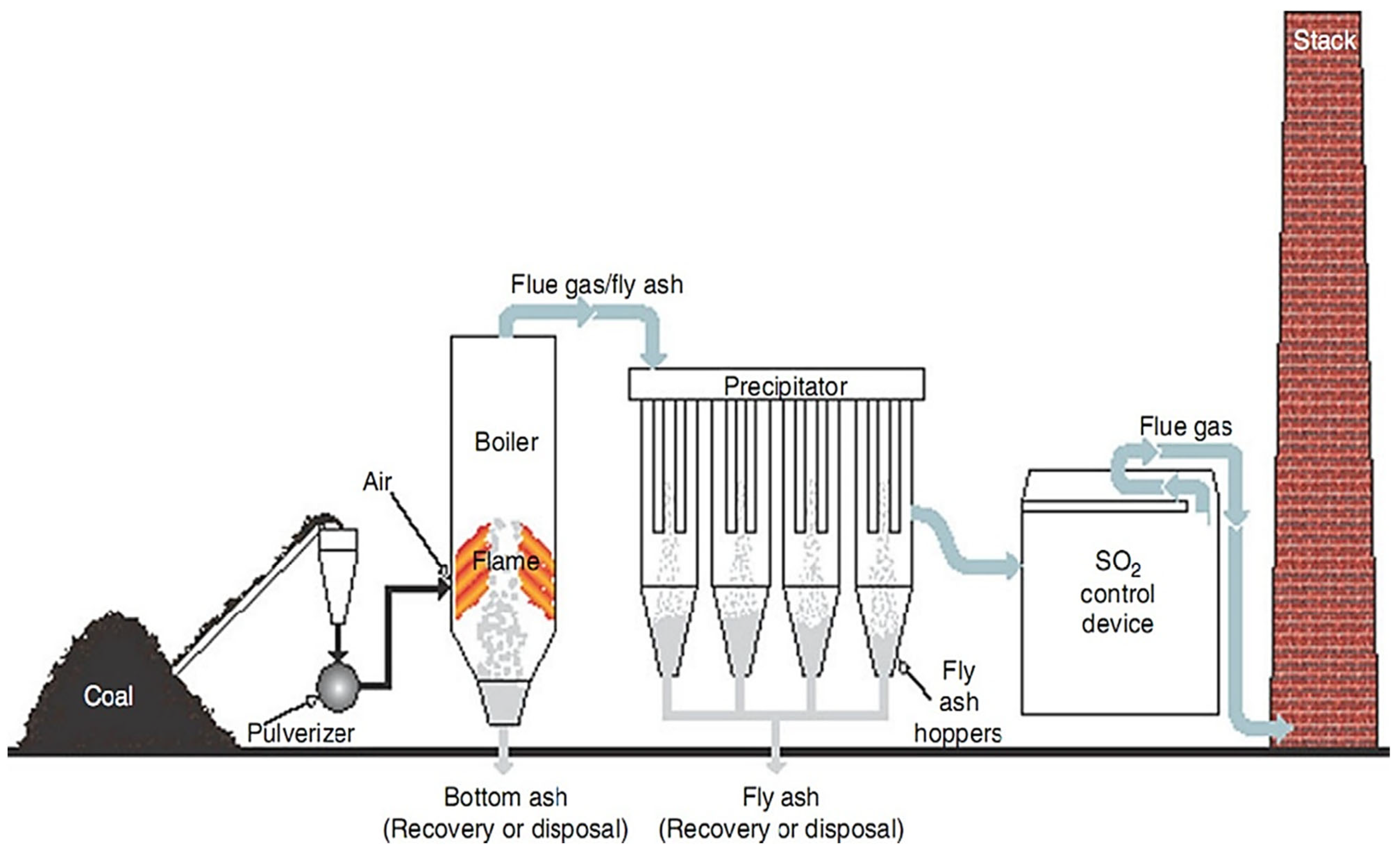 Stack

Flue gas/fly ash

Precipitator

Boiler

Flue gas

Air

Flame

$SO_2$ control device

Coal

Pulverizer

Fly ash hoppers

Bottom ash
(Recovery or disposal)

Fly ash
(Recovery or disposal)