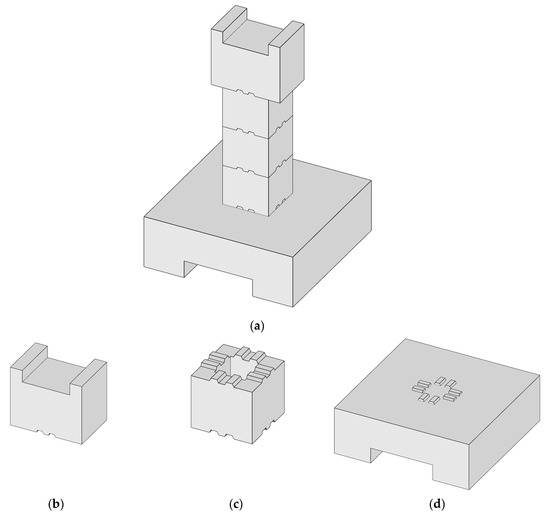 (a)

(b)

(c)

(d)