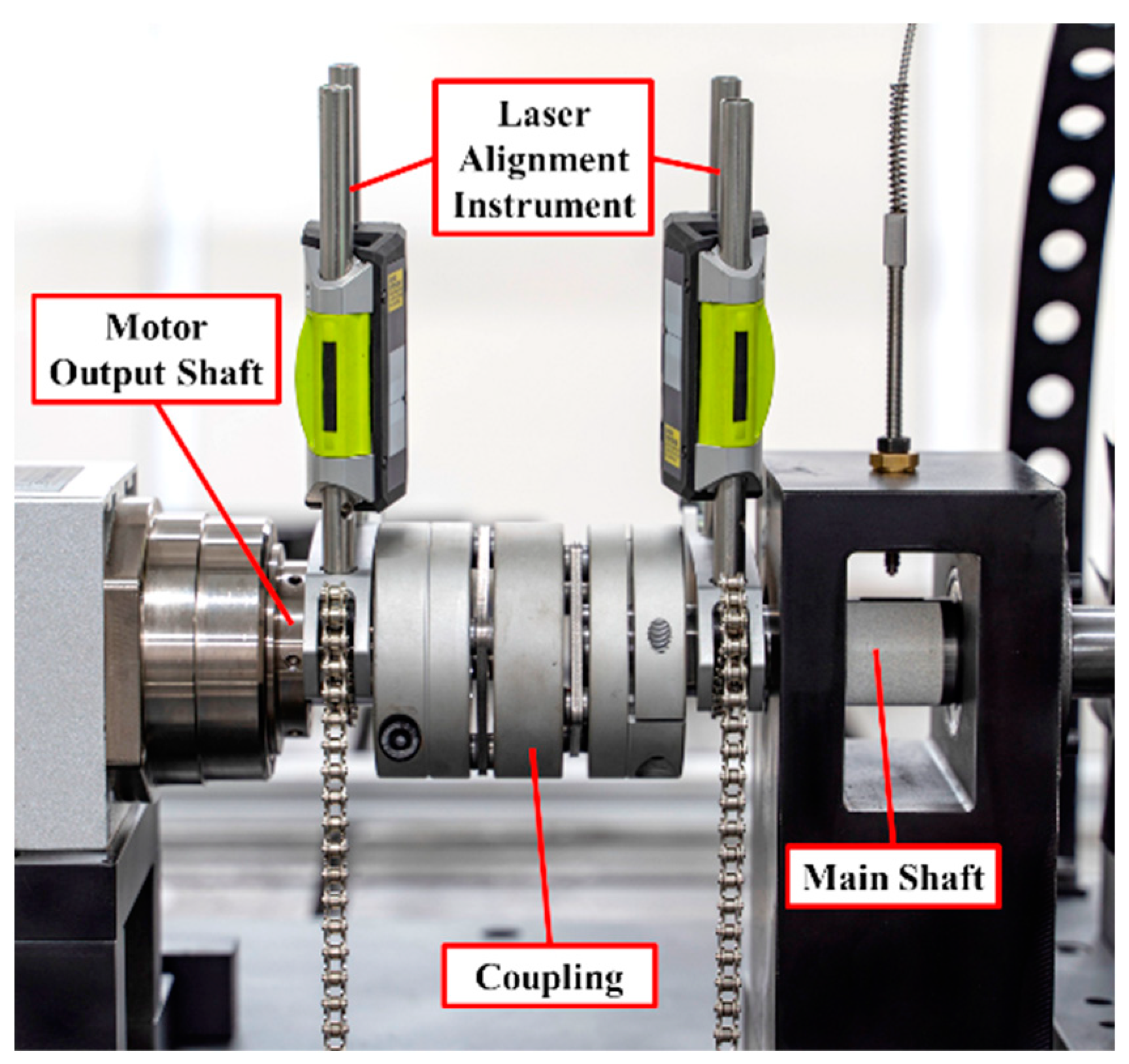 Laser Alignment Instrument

Motor Output Shaft

Main Shaft

Coupling