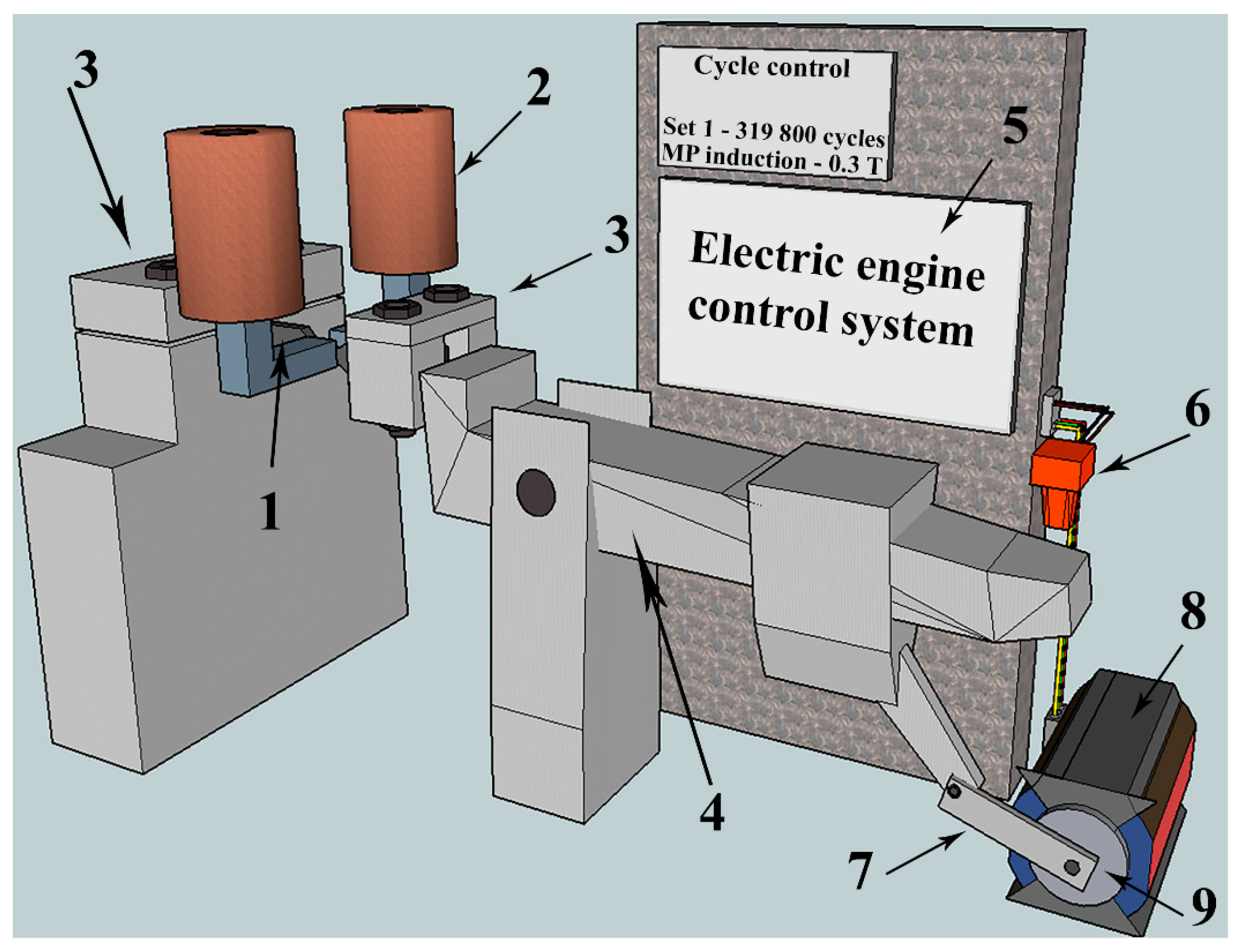 3

2

Cycle control

Set 1 - 319 800 cycles
MP induction - 0.3 T

5

3

Electric engine control system

1

6

8

4

7

9