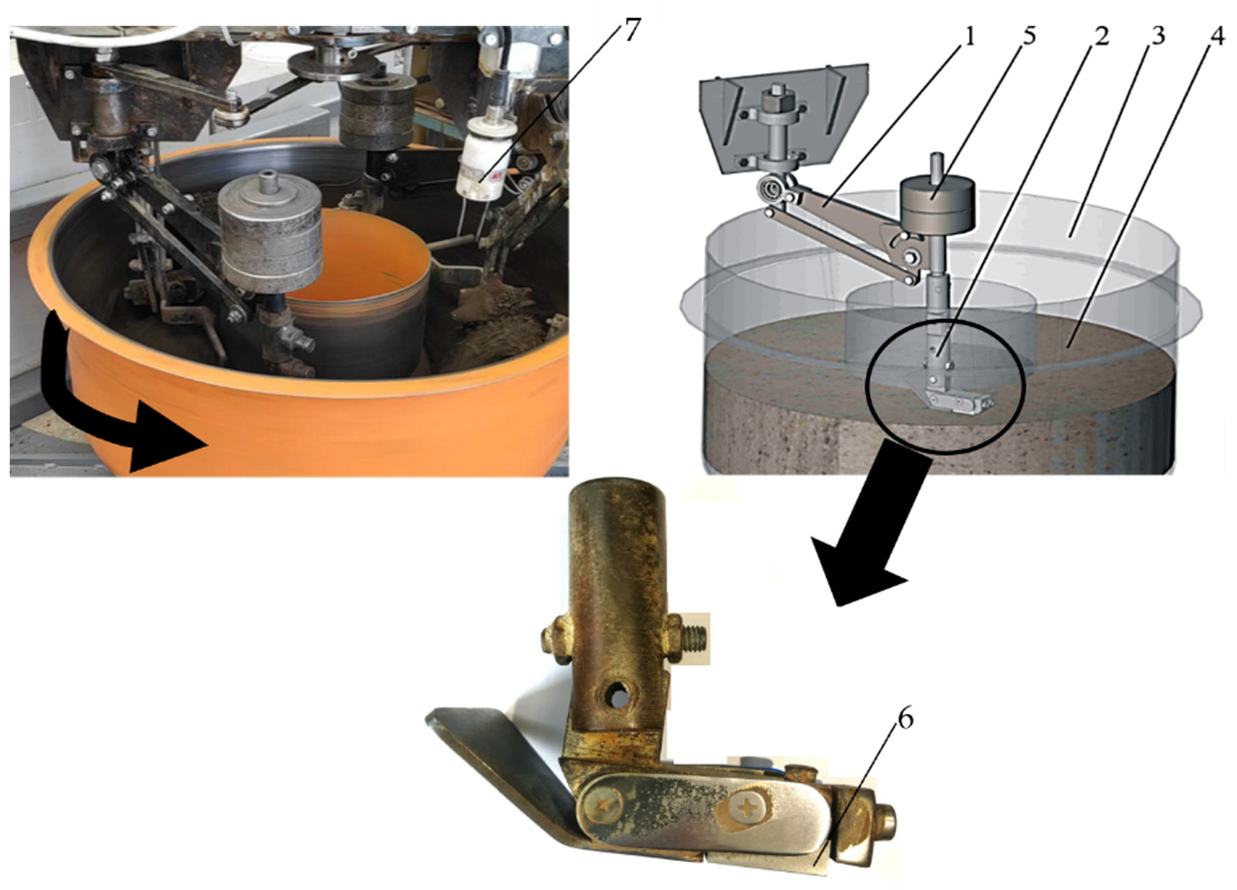 7
1
5
2
3
4
6