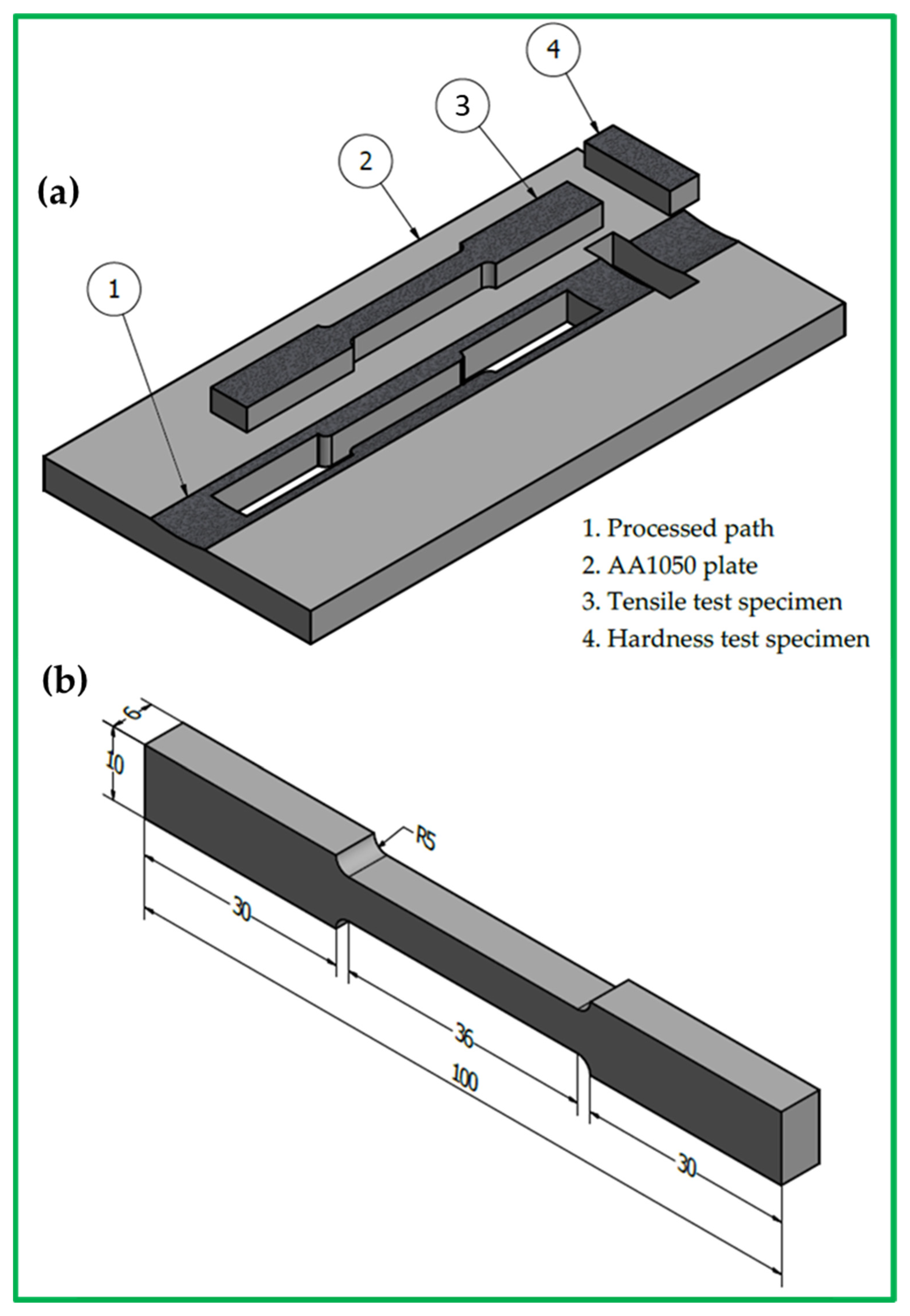 4
3
2
(a)
1
1. Processed path
2. AA1050 plate
3. Tensile test specimen
4. Hardness test specimen
(b)
6
10
R5
30
36
100
30