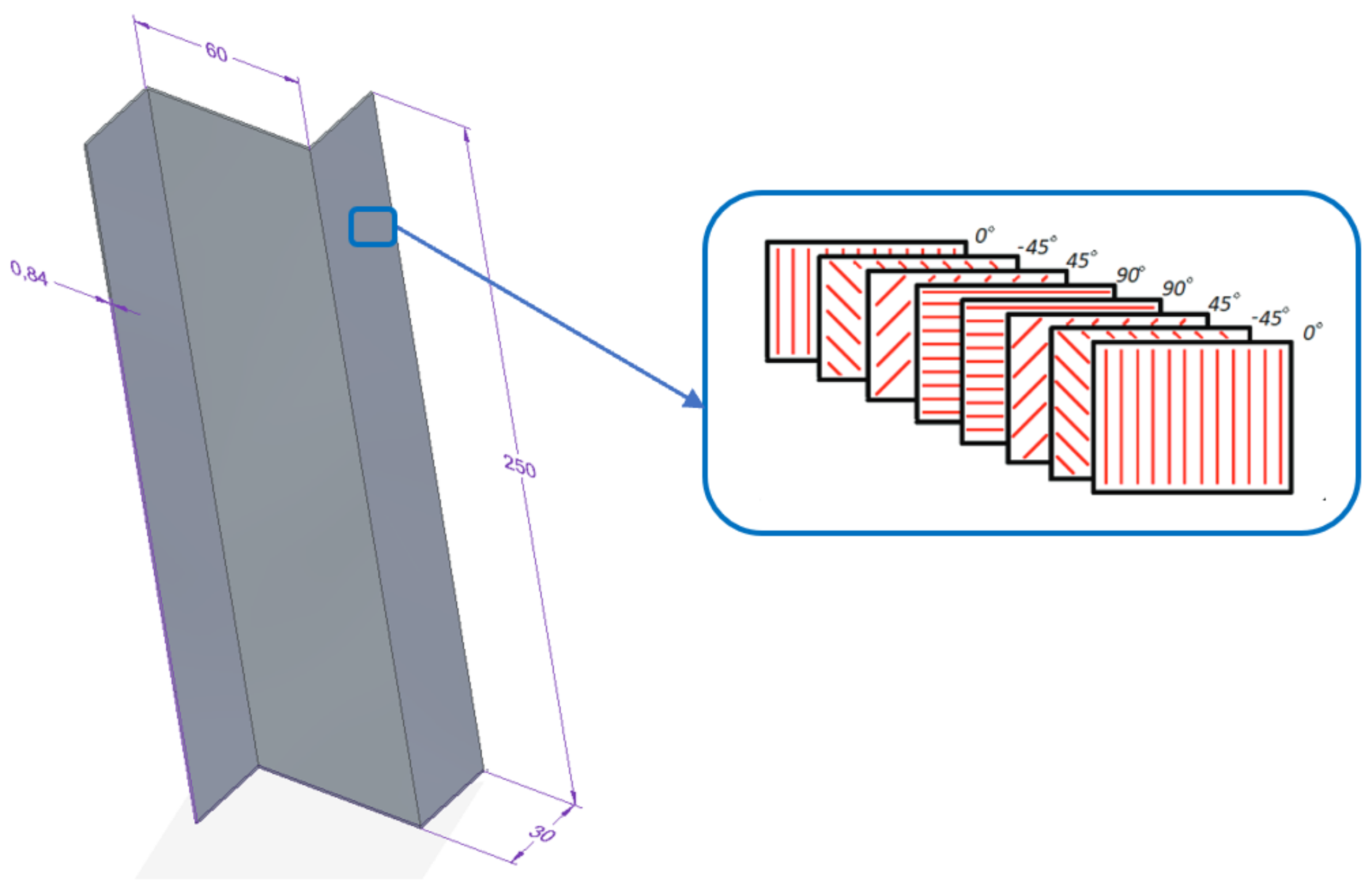 60

0,84

250

30

0°
-45°
45°
90°
90°
45°
-45°
0°